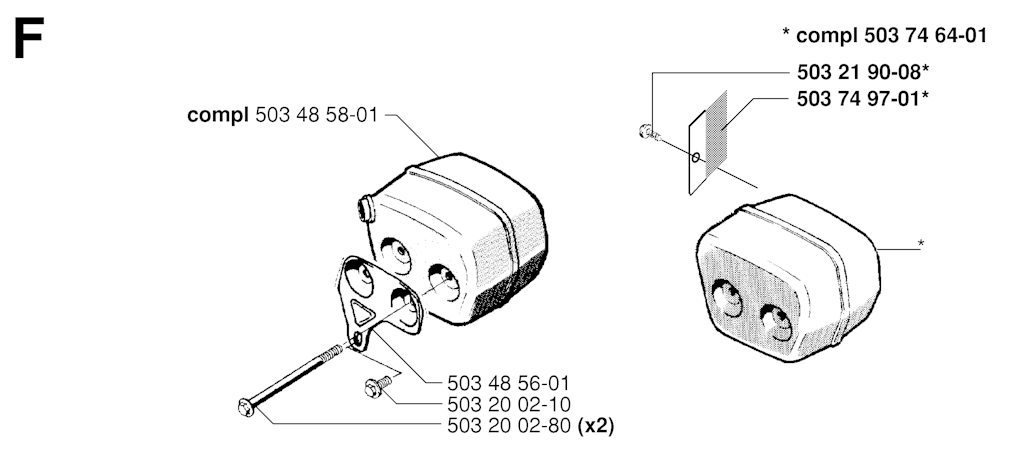 F

* compl 503 74 64-01

503 21 90-08*

503 74 97-01*

compl 503 48 58-01

*

503 48 56-01

503 20 02-10

503 20 02-80 (x2)