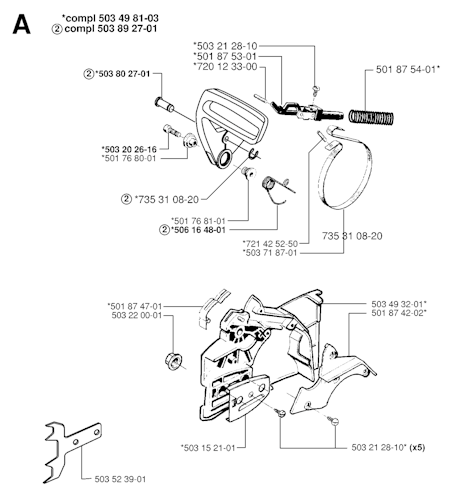 A

*compl 503 49 81-03
② compl 503 89 27-01

*503 21 28-10
*501 87 53-01
*720 12 33-00

501 87 54-01*

② *503 80 27-01

*503 20 26-16
*501 76 80-01

② *735 31 08-20

*501 76 81-01
② *506 16 48-01

*721 42 52-50
*503 71 87-01

735 31 08-20

*501 87 47-01
503 22 00-01

503 49 32-01*
501 87 42-02*

*503 15 21-01

503 21 28-10* (x5)

503 52 39-01