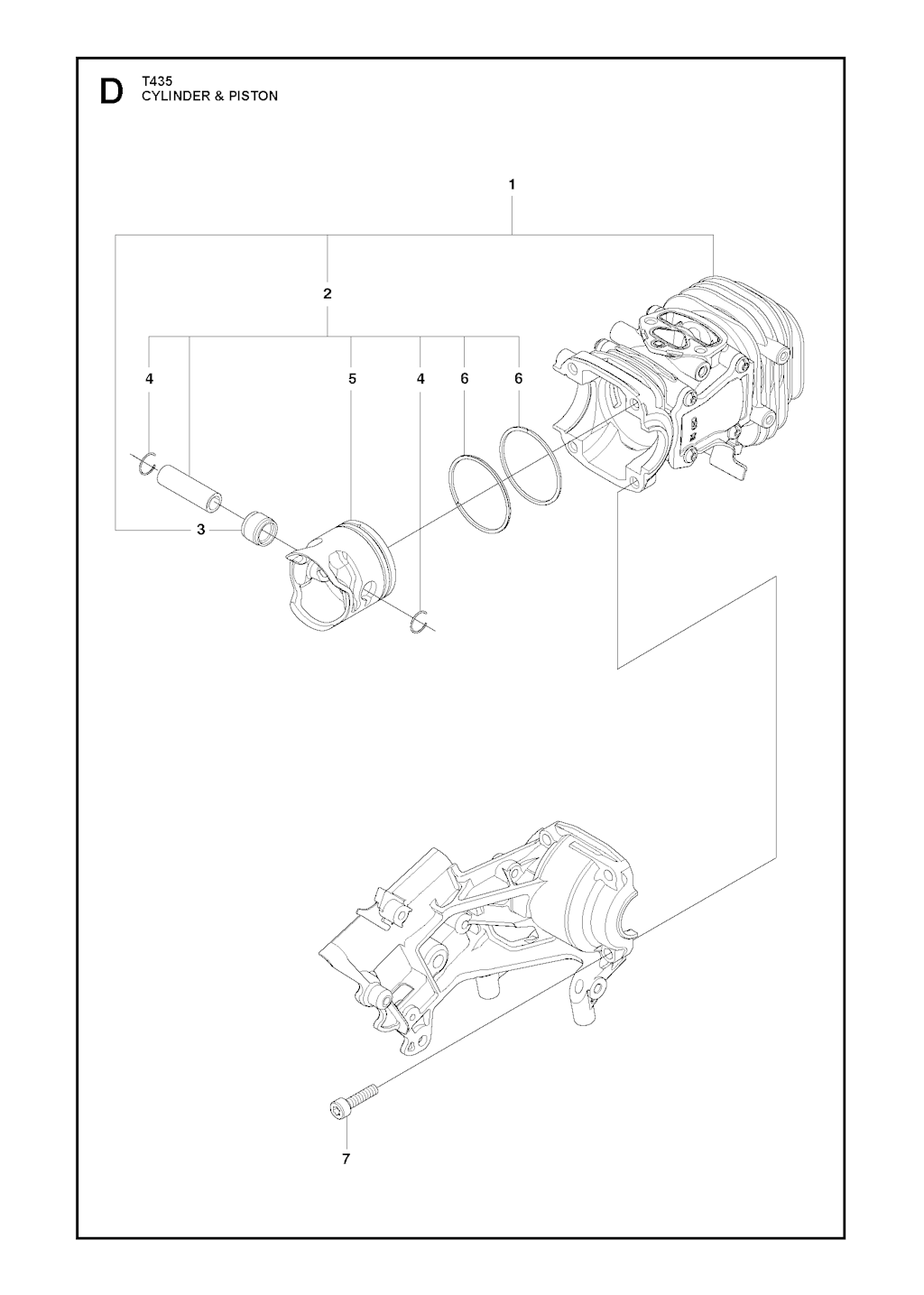 D
T435
CYLINDER & PISTON

1

2

4

5

4

6

6

3

7