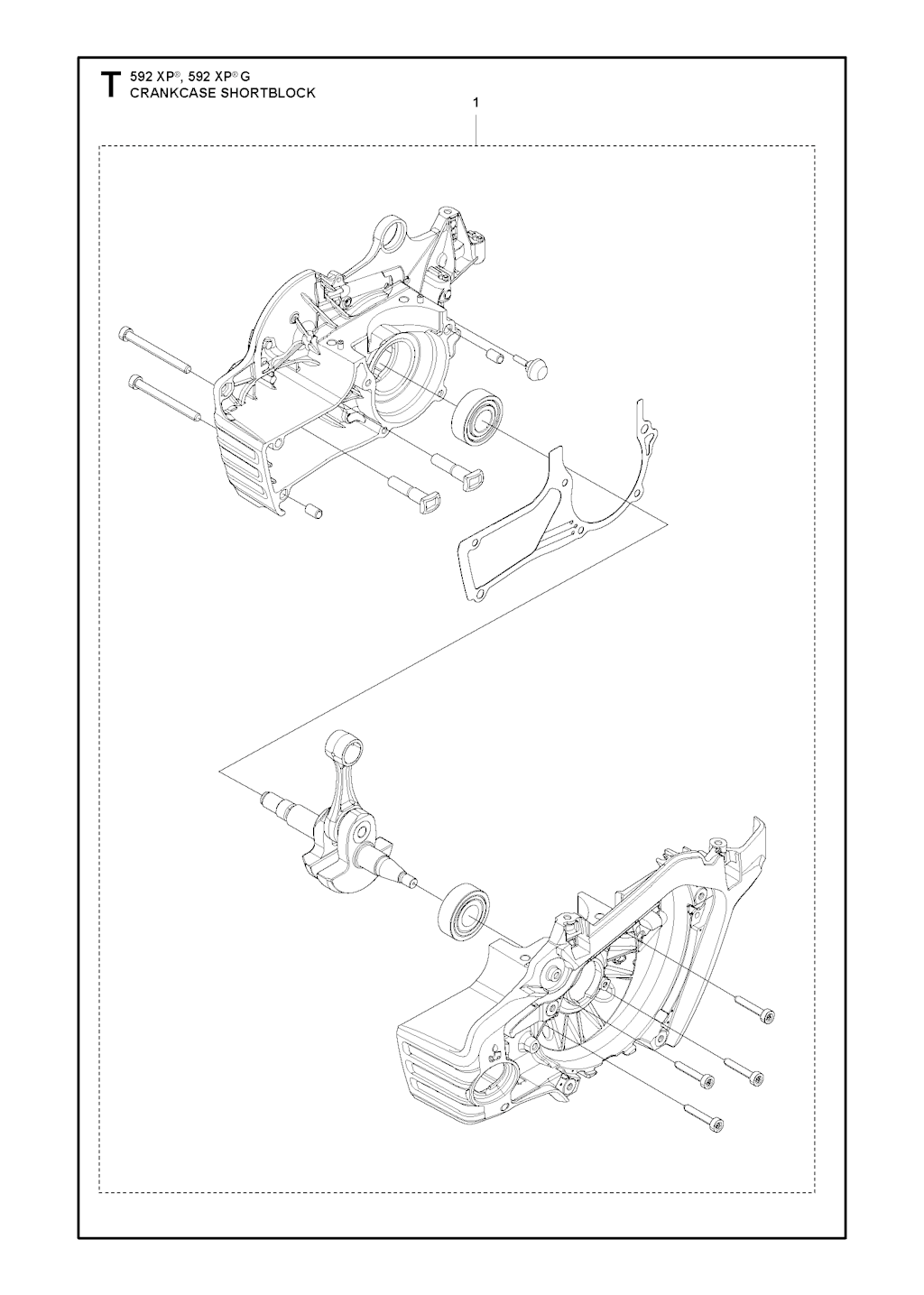 T
592 XP®, 592 XP® G
CRANKCASE SHORTBLOCK

1