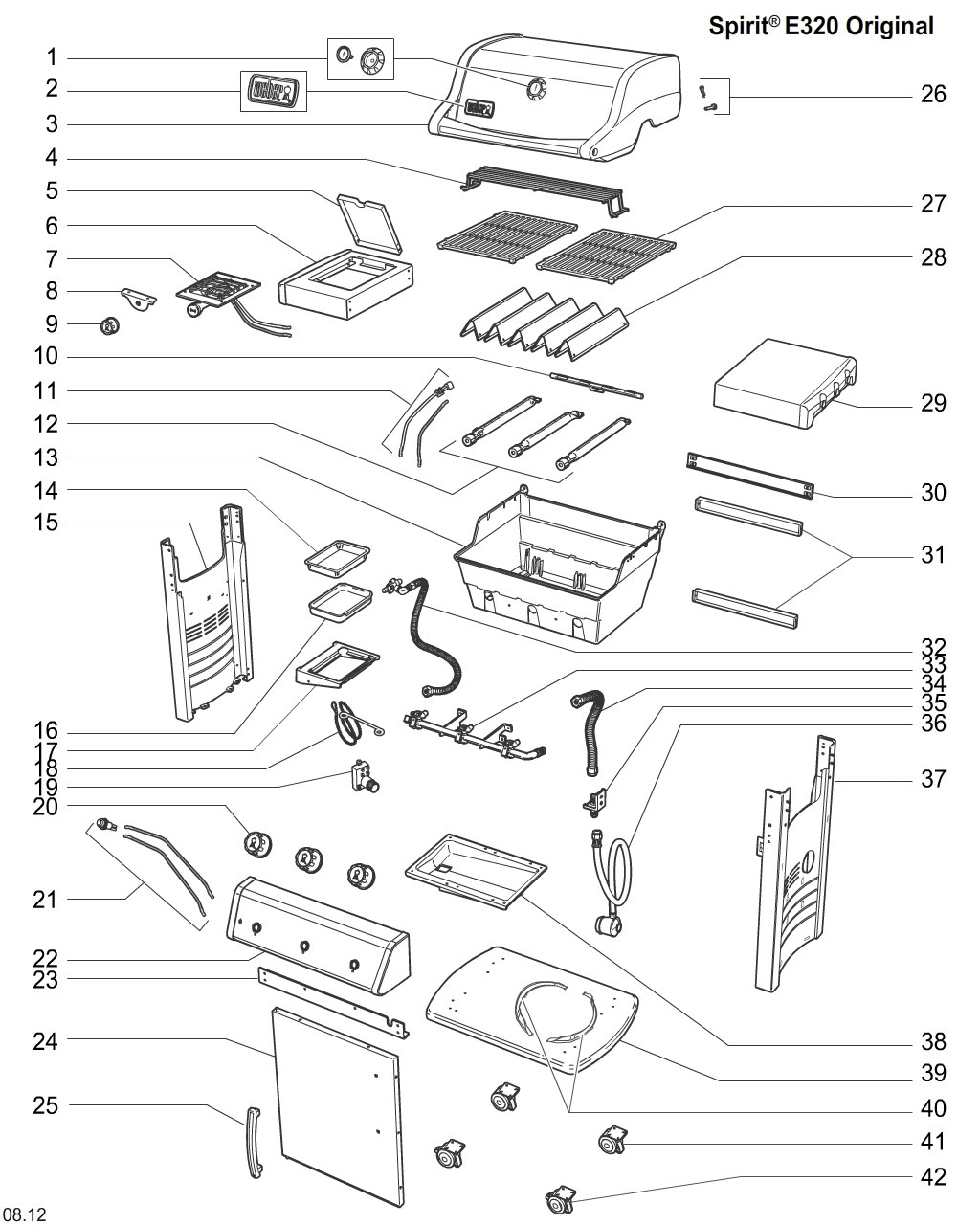 Spirit® E320 Original

1
2
3
4
5
6
7
8
9
10
11
12
13
14
15
16
17
18
19
20
21
22
23
24
25

26
27
28
29
30
31
32
33
34
35
36
37
38
39
40
41
42

08.12