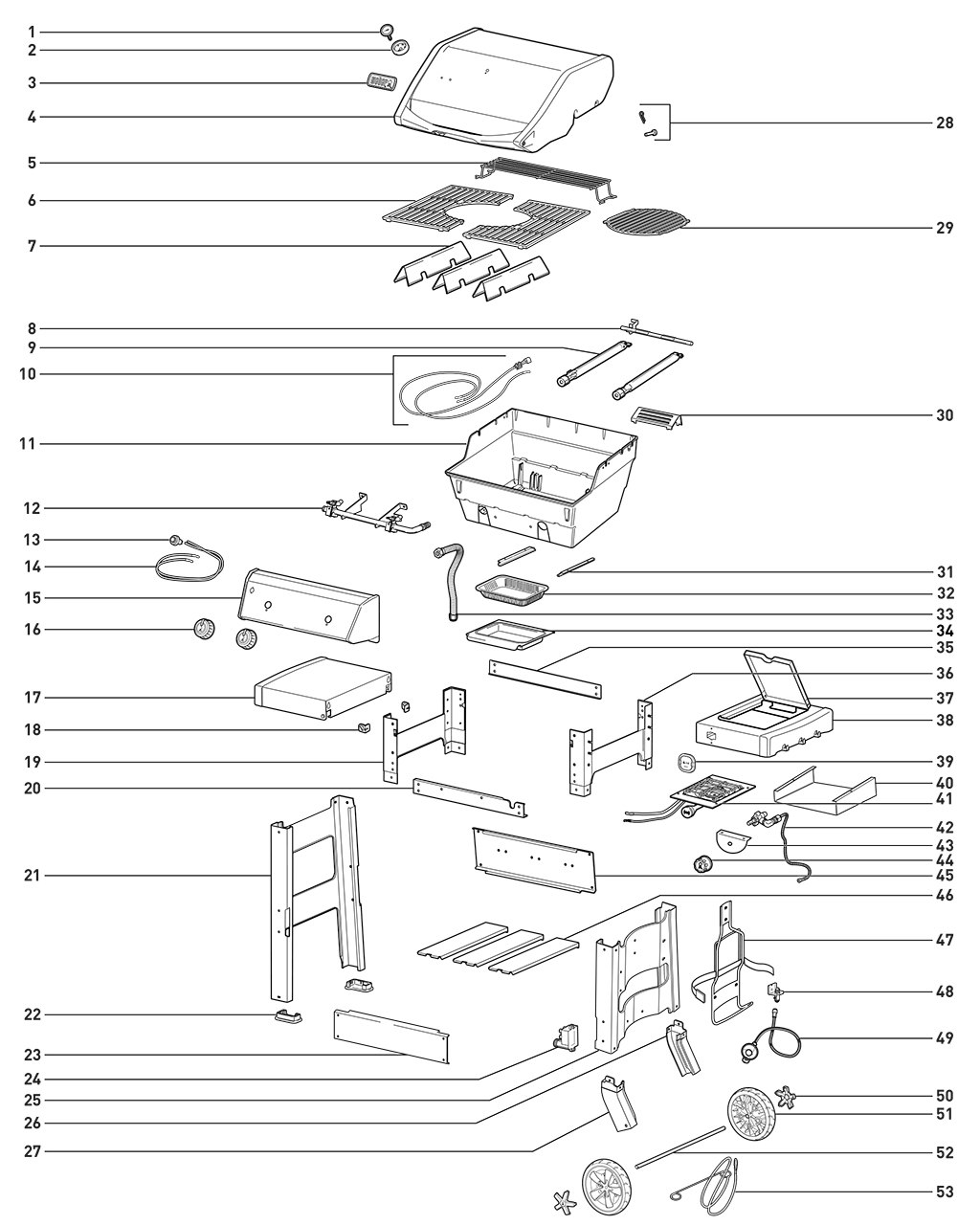 1
2
3
4
5
6
7
8
9
10
11
12
13
14
15
16
17
18
19
20
21
22
23
24
25
26
27
28
29
30
31
32
33
34
35
36
37
38
39
40
41
42
43
44
45
46
47
48
49
50
51
52
53