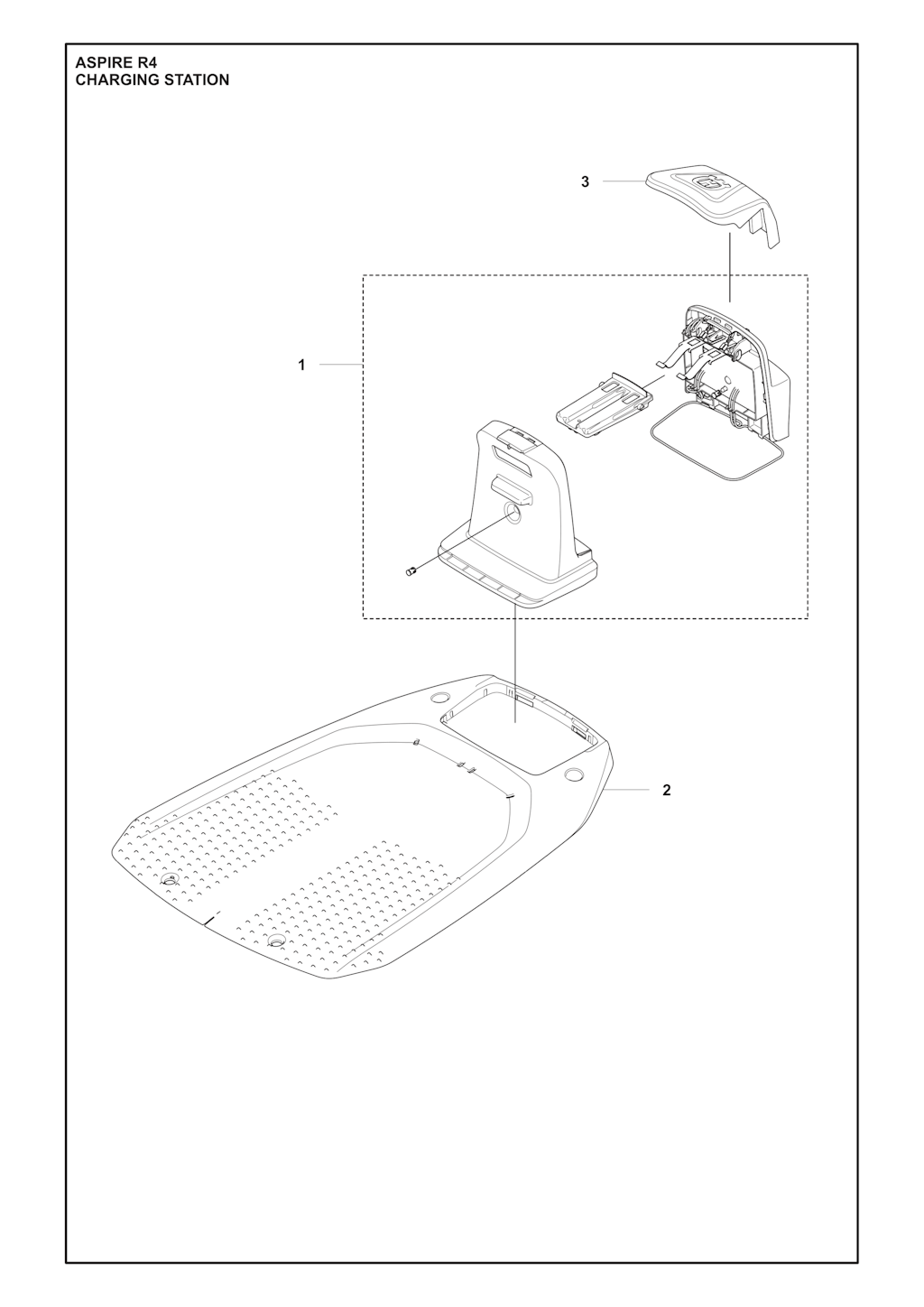 ASPIRE R4
CHARGING STATION

3

1

2