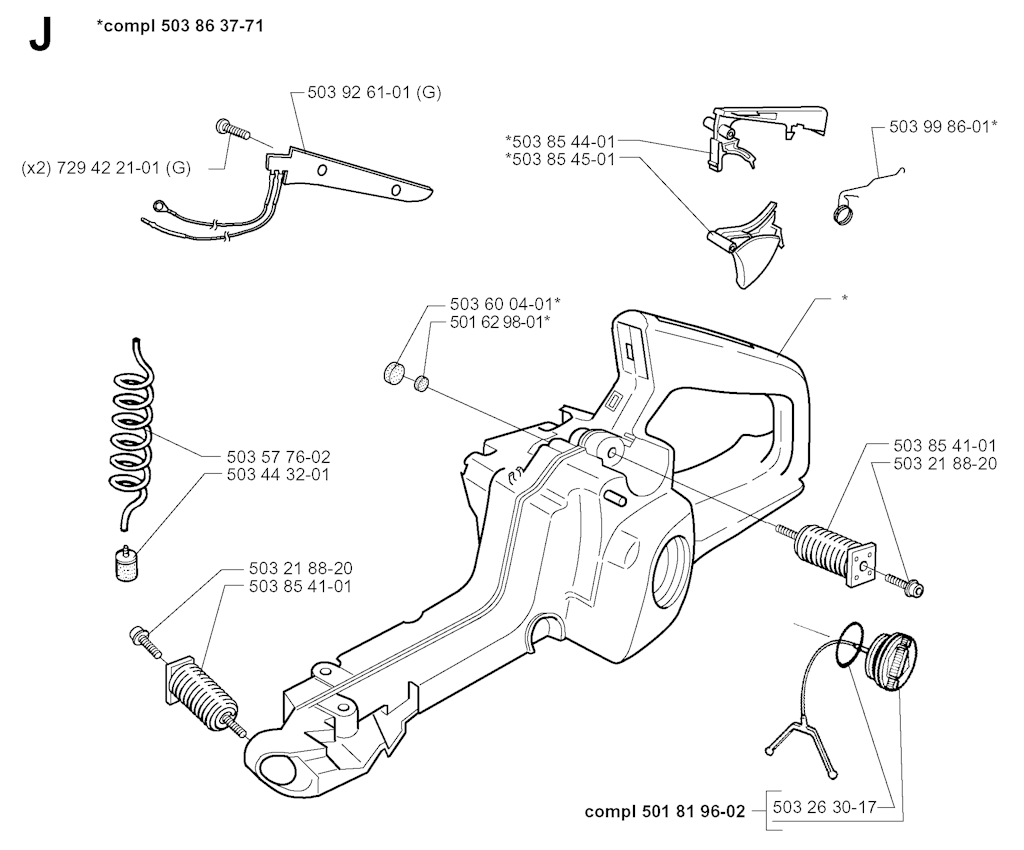 J *compl 503 86 37-71

503 92 61-01 (G)

(x2) 729 42 21-01 (G)

*503 85 44-01
*503 85 45-01

503 99 86-01*

503 60 04-01*
501 62 98-01*

*

503 57 76-02
503 44 32-01

503 85 41-01
503 21 88-20

503 21 88-20
503 85 41-01

compl 501 81 96-02

503 26 30-17