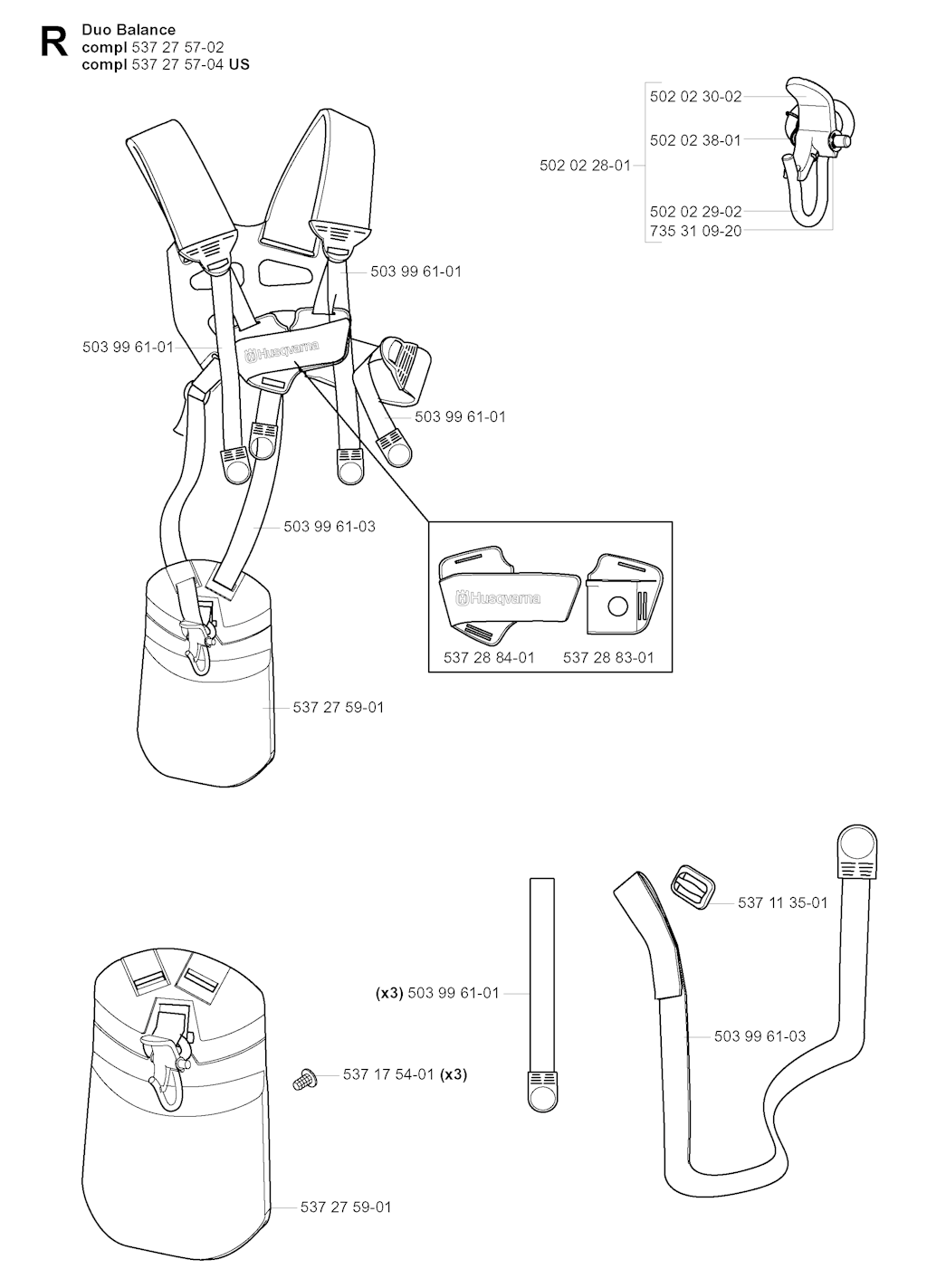 R

Duo Balance
compl 537 27 57-02
compl 537 27 57-04 US

502 02 30-02
502 02 38-01
502 02 28-01
502 02 29-02
735 31 09-20

503 99 61-01
503 99 61-01
Husqvarna
503 99 61-01
503 99 61-03

Husqvarna
537 28 84-01
537 28 83-01

537 27 59-01

537 11 35-01
(x3) 503 99 61-01
503 99 61-03
537 17 54-01 (x3)
537 27 59-01