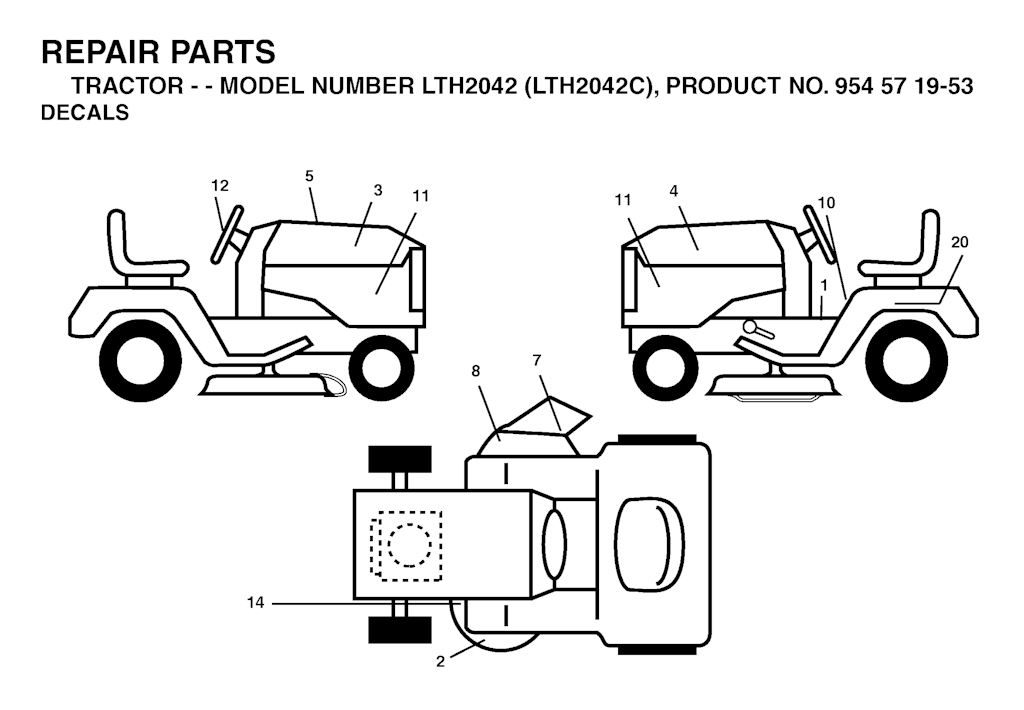 REPAIR PARTS
TRACTOR - - MODEL NUMBER LTH2042 (LTH2042C), PRODUCT NO. 954 57 19-53
DECALS

12
5
3
11
11
4
10
20
1
8
7
14
2