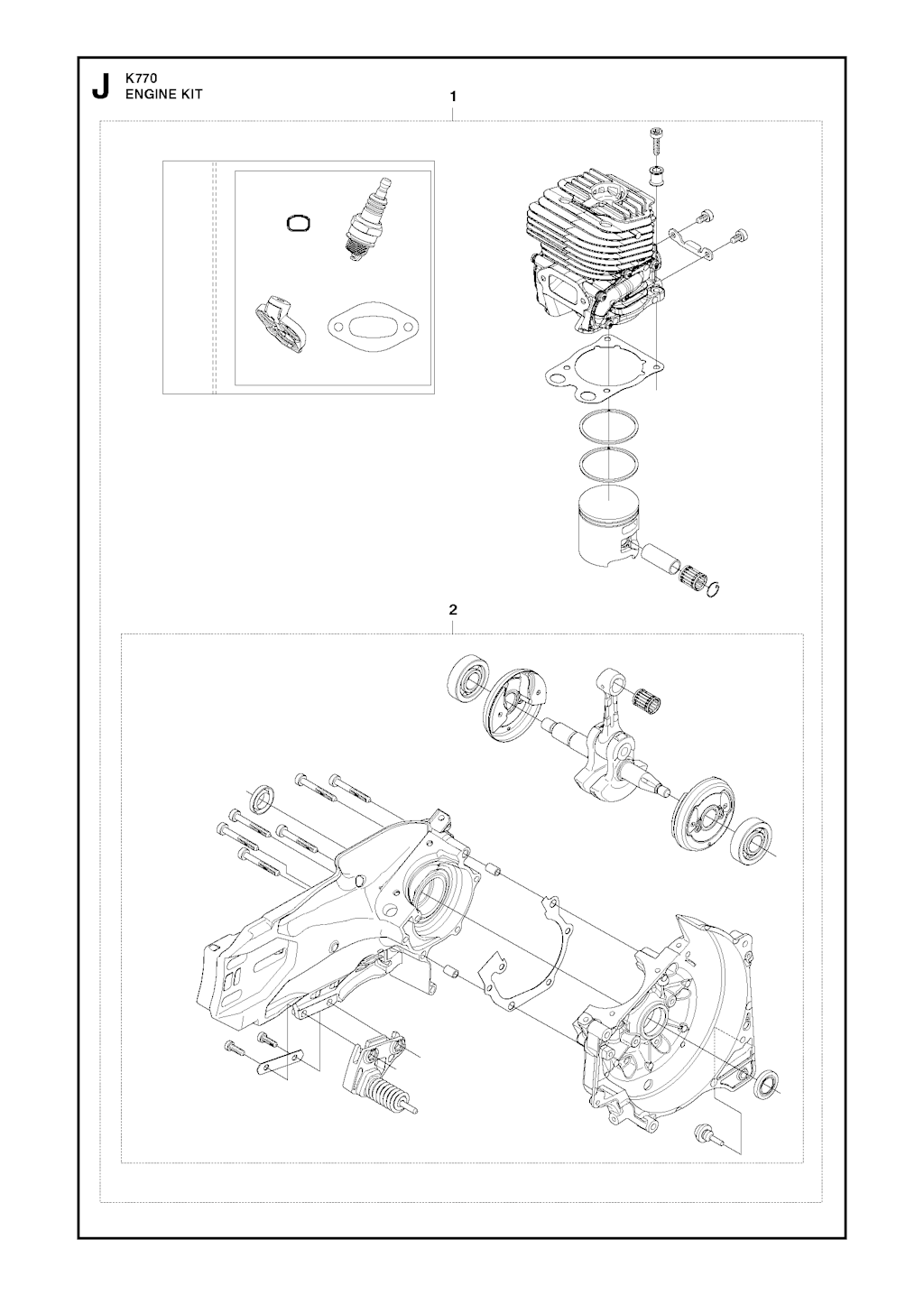 J K770
ENGINE KIT

1

2