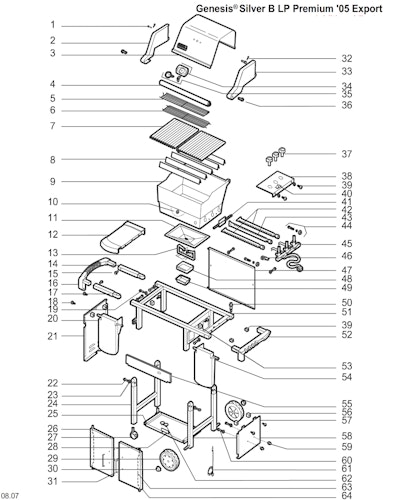 Genesis® Silver B LP Premium '05 Export

1
2
3
4
5
6
7
8
9
10
11
12
13
14
15
16
17
18
19
20
21
22
23
24
25
26
27
28
29
30
31

32
33
34
35
36
37
38
39
40
41
42
43
44
45
46
47
48
49
50
51
39
52
53
54
55
56
57
58
59
60
61
62
63
64

08.07