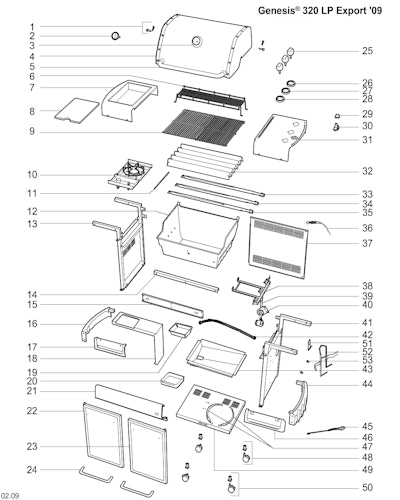 Genesis® 320 LP Export '09

1
2
3
4
5
6
7
8
9
10
11
12
13
14
15
16
17
18
19
20
21
22
23
24

25
26
27
28
29
30
31
32
33
34
35
36
37
38
39
40
41
42
51
52
53
43
44
45
46
47
48
49
50

02.09