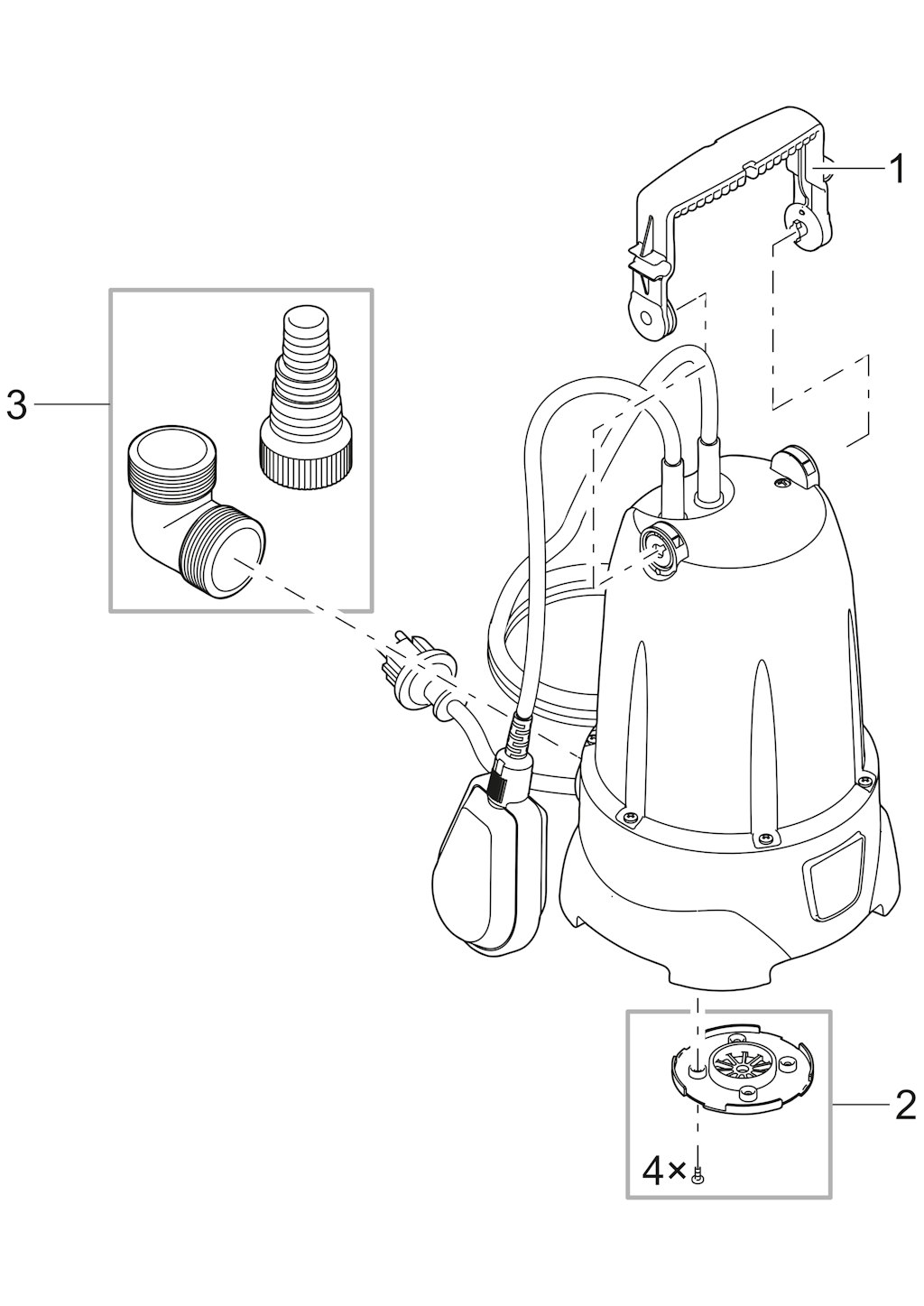 1

3

2

4×