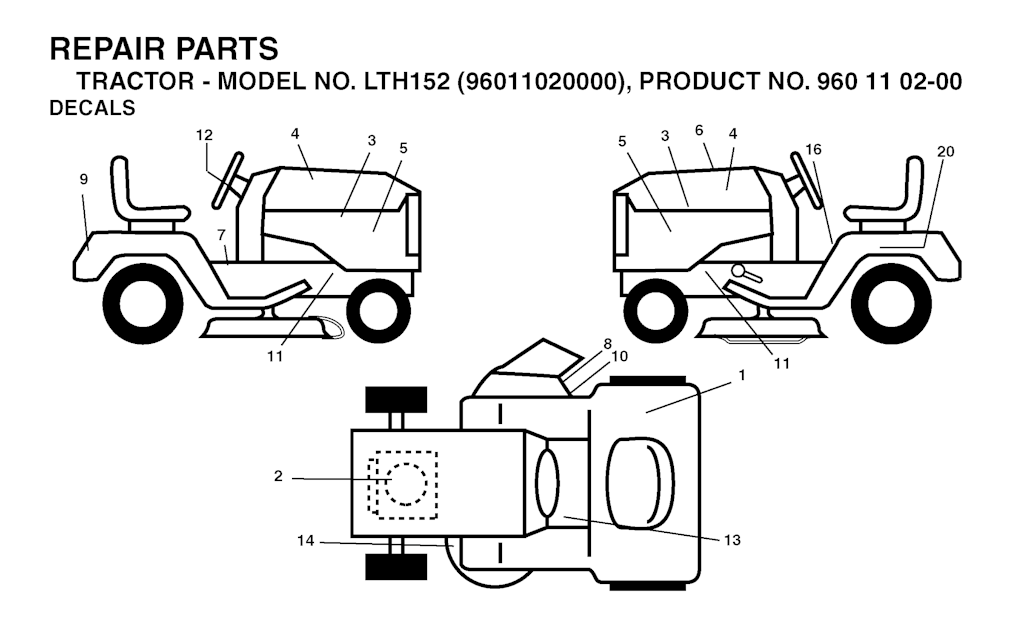 REPAIR PARTS
TRACTOR - MODEL NO. LTH152 (96011020000), PRODUCT NO. 960 11 02-00
DECALS

12
4
3
5
9
7
11
5
3
6
4
16
20
11
8
10
1
2
14
13