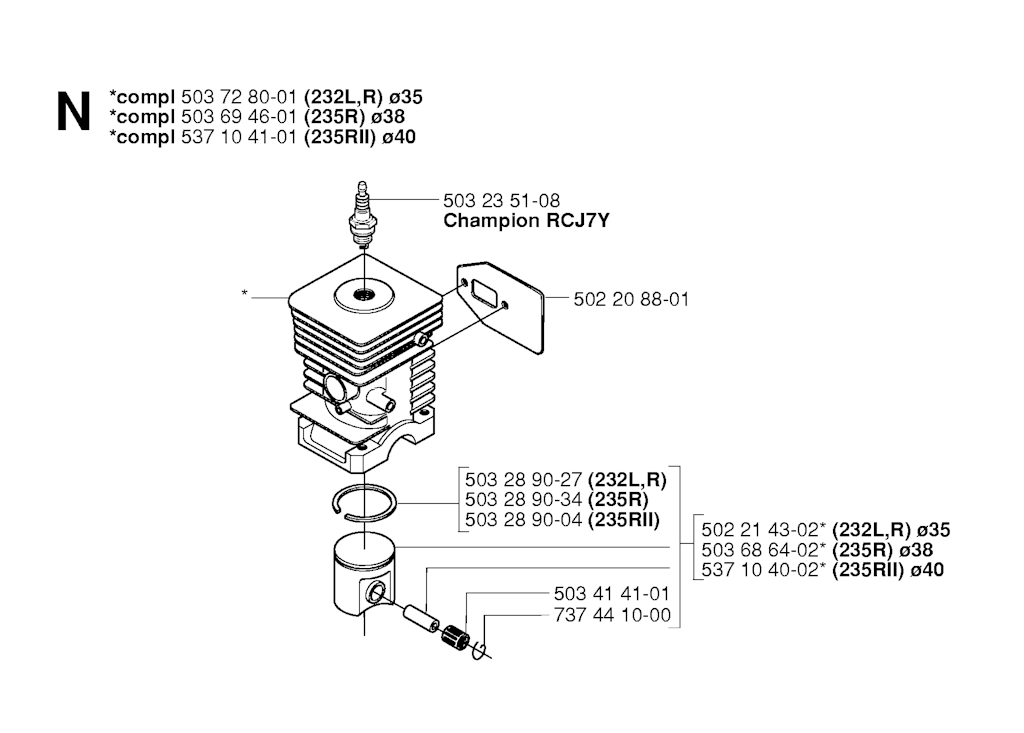 N
*compl 503 72 80-01 (232L,R) ø35
*compl 503 69 46-01 (235R) ø38
*compl 537 10 41-01 (235RII) ø40

503 23 51-08
Champion RCJ7Y

*

502 20 88-01

503 28 90-27 (232L,R)
503 28 90-34 (235R)
503 28 90-04 (235RII)

502 21 43-02* (232L,R) ø35
503 68 64-02* (235R) ø38
537 10 40-02* (235RII) ø40

503 41 41-01
737 44 10-00