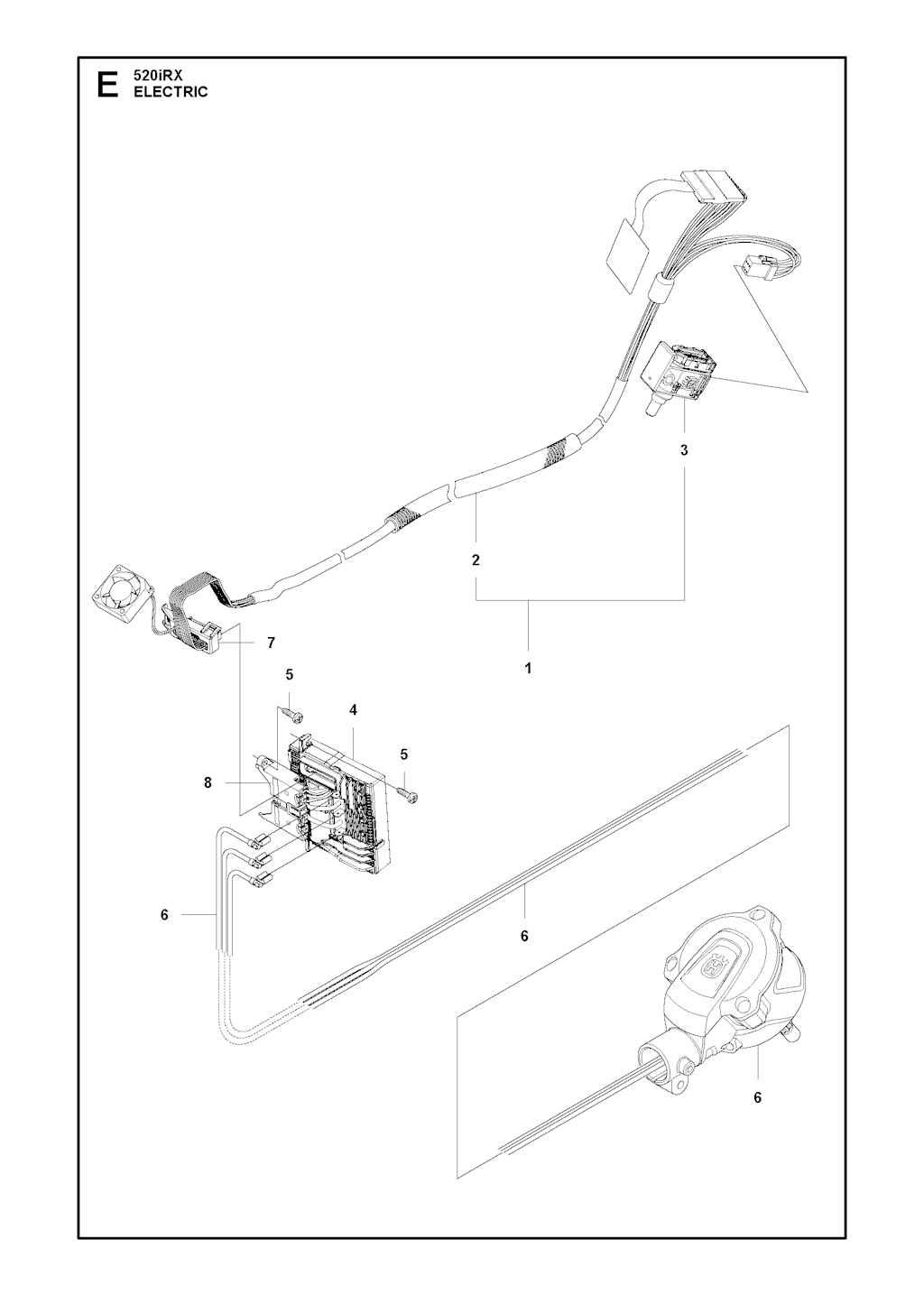 E 520iRX
ELECTRIC

3

2

1

7

5

4

5

8

6

6

6