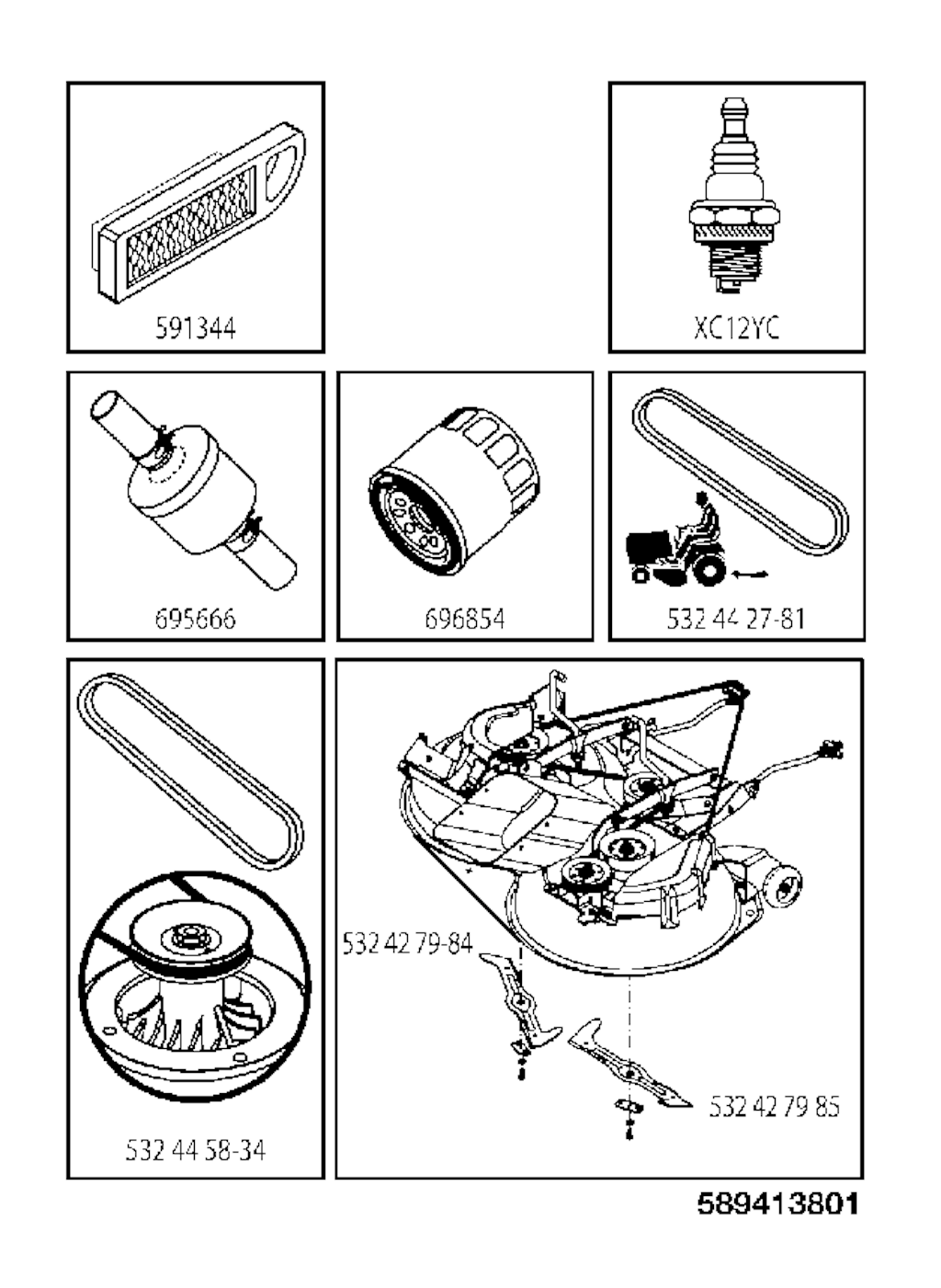 591344

XC12YC

695666

696854

532 44 27-81

532 44 58-34

532 42 79-84

532 42 79 85

589413801