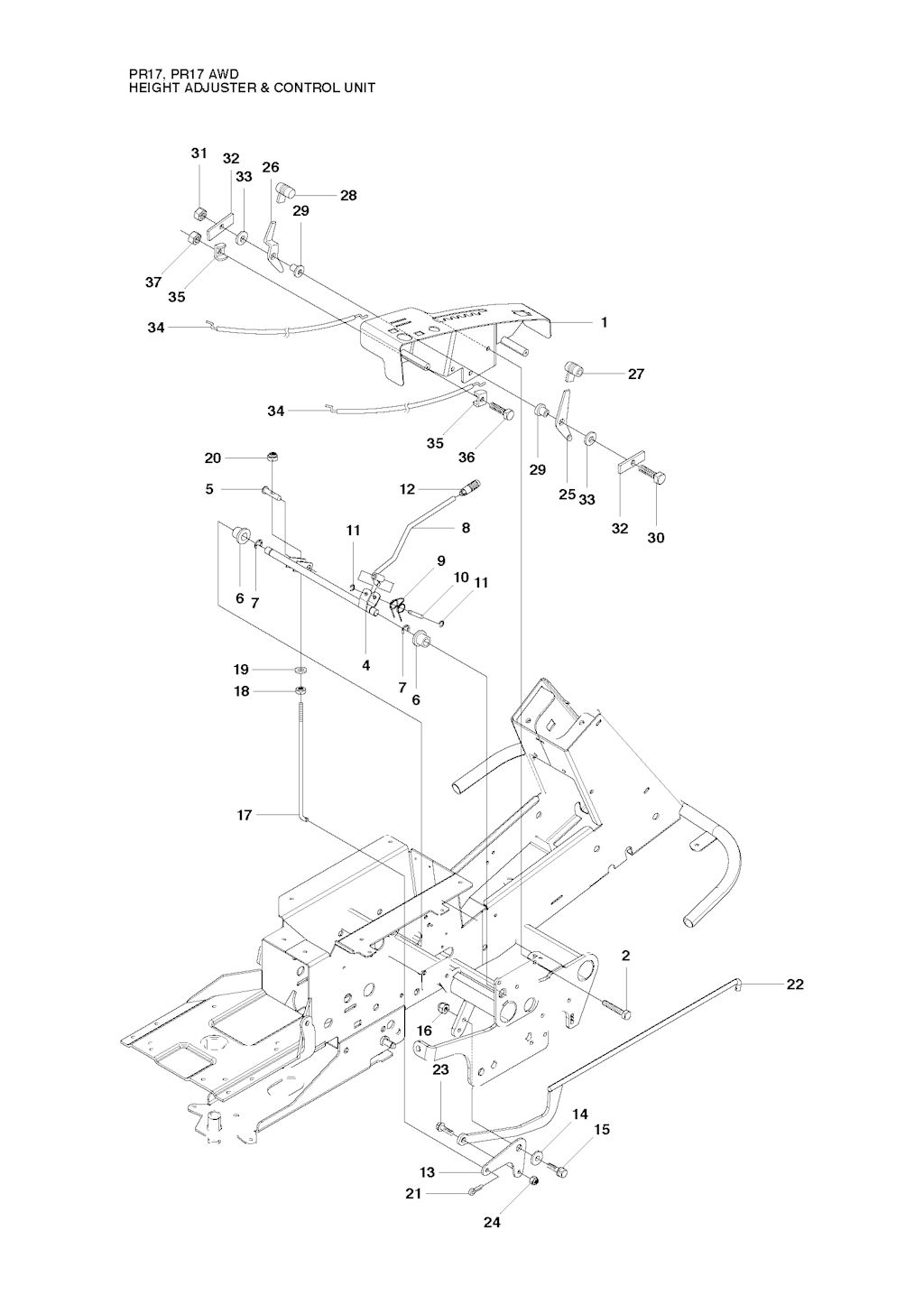 PR17, PR17 AWD
HEIGHT ADJUSTER & CONTROL UNIT

31
32
33
26
28
29
37
35
34
1
27
34
35
36
29
25
33
32
30
20
5
12
8
11
9
10
11
6
7
4
7
6
19
18
17
2
22
16
23
14
15
13
21
24