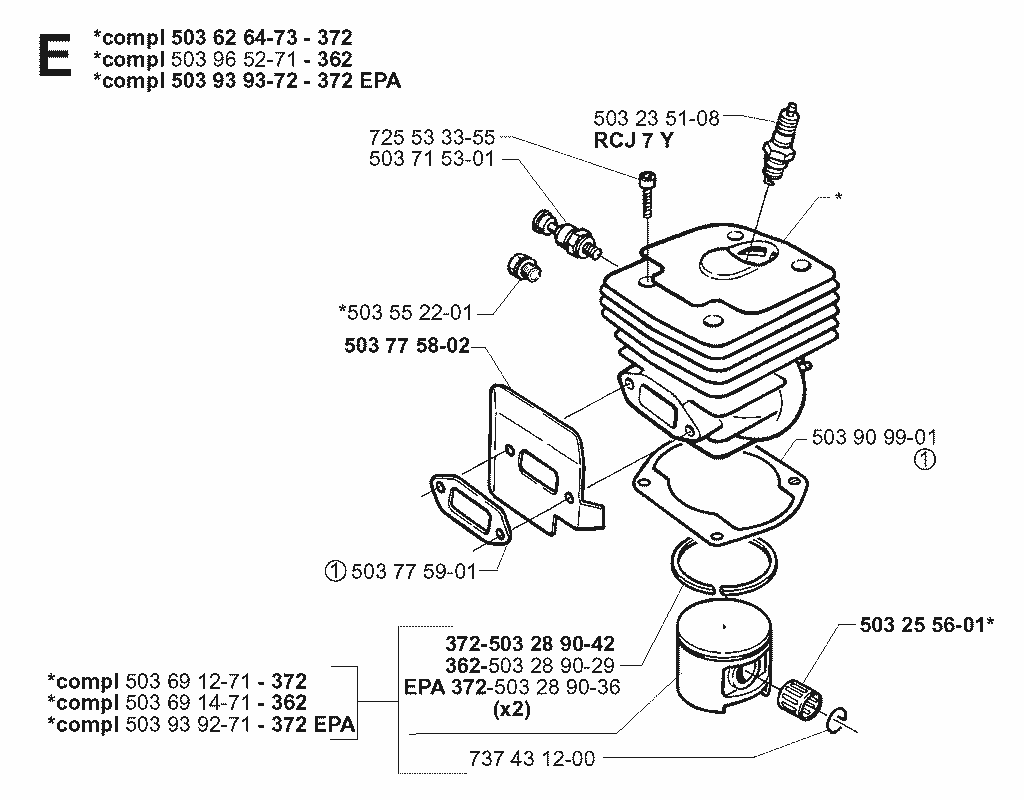 E

*compl 503 62 64-73 - 372
*compl 503 96 52-71 - 362
*compl 503 93 93-72 - 372 EPA

503 23 51-08
RCJ 7 Y

725 53 33-55
503 71 53-01

*

*503 55 22-01

503 77 58-02

503 90 99-01
①

① 503 77 59-01

372-503 28 90-42
362-503 28 90-29
EPA 372-503 28 90-36
(x2)

503 25 56-01*

*compl 503 69 12-71 - 372
*compl 503 69 14-71 - 362
*compl 503 93 92-71 - 372 EPA

737 43 12-00