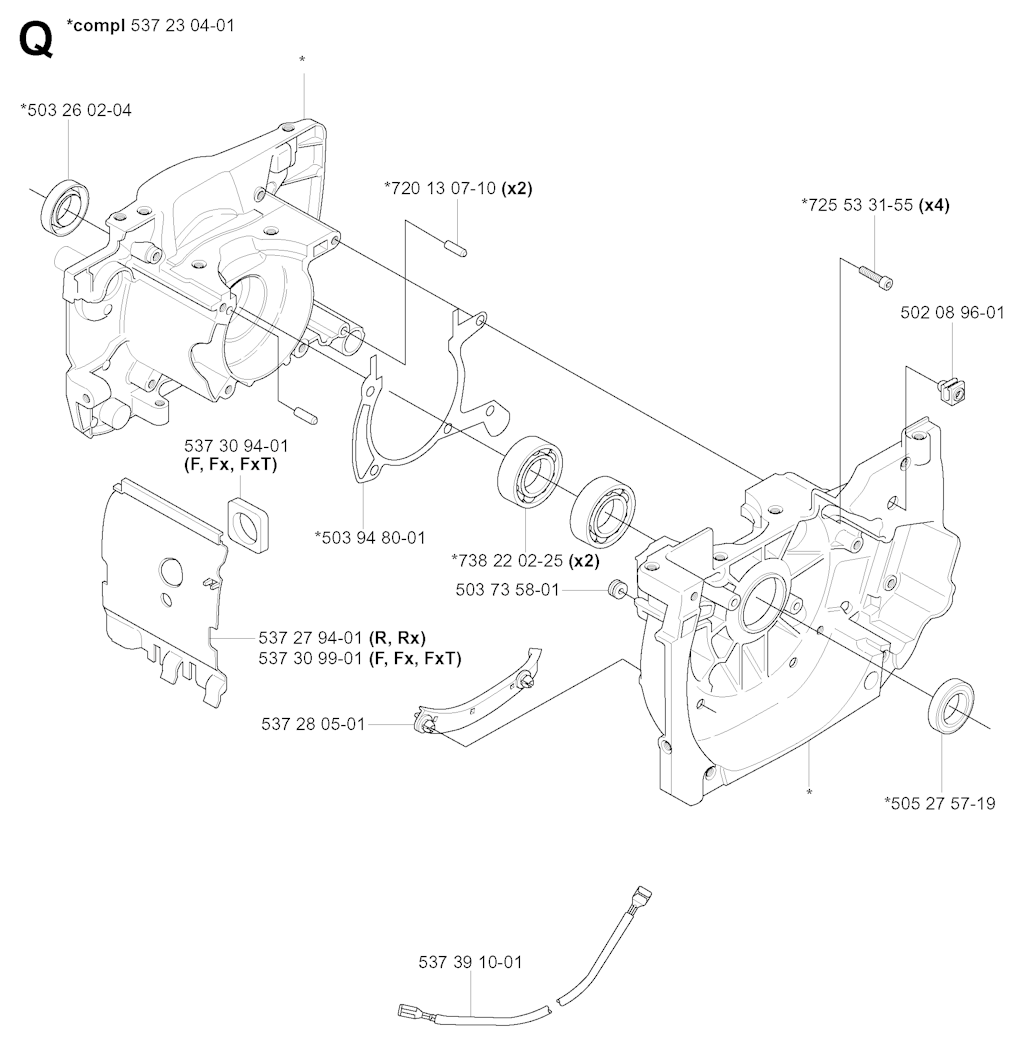 Q *compl 537 23 04-01

*

*503 26 02-04

*720 13 07-10 (x2)

*725 53 31-55 (x4)

502 08 96-01

537 30 94-01
(F, Fx, FxT)

*503 94 80-01

*738 22 02-25 (x2)

503 73 58-01

537 27 94-01 (R, Rx)
537 30 99-01 (F, Fx, FxT)

537 28 05-01

*

*505 27 57-19

537 39 10-01