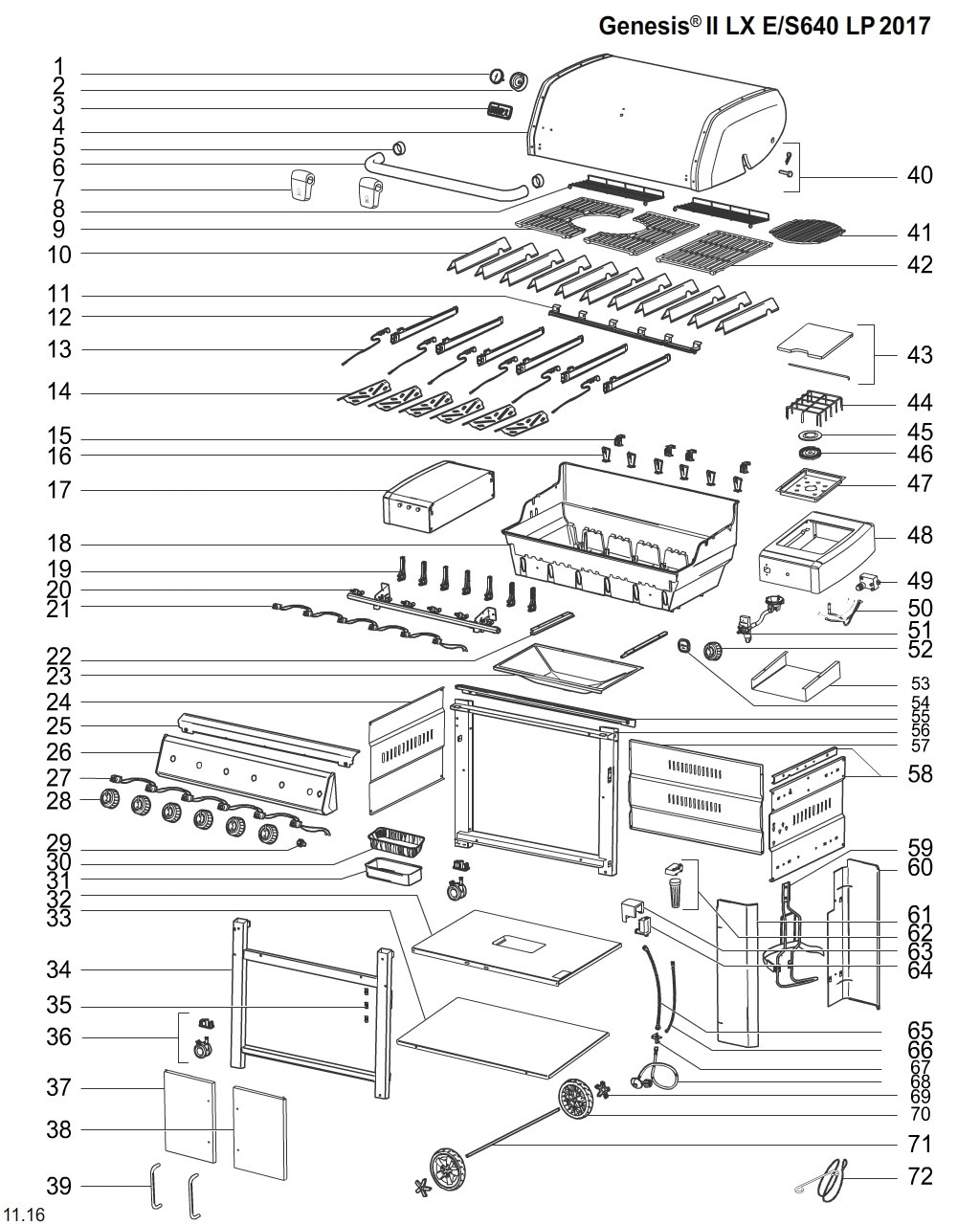 Genesis® II LX E/S640 LP 2017

1
2
3
4
5
6
7
8
9
10
11
12
13
14
15
16
17
18
19
20
21
22
23
24
25
26
27
28
29
30
31
32
33
34
35
36
37
38
39

40
41
42
43
44
45
46
47
48
49
50
51
52
53
54
55
56
57
58
59
60
61
62
63
64
65
66
67
68
69
70
71
72

11.16