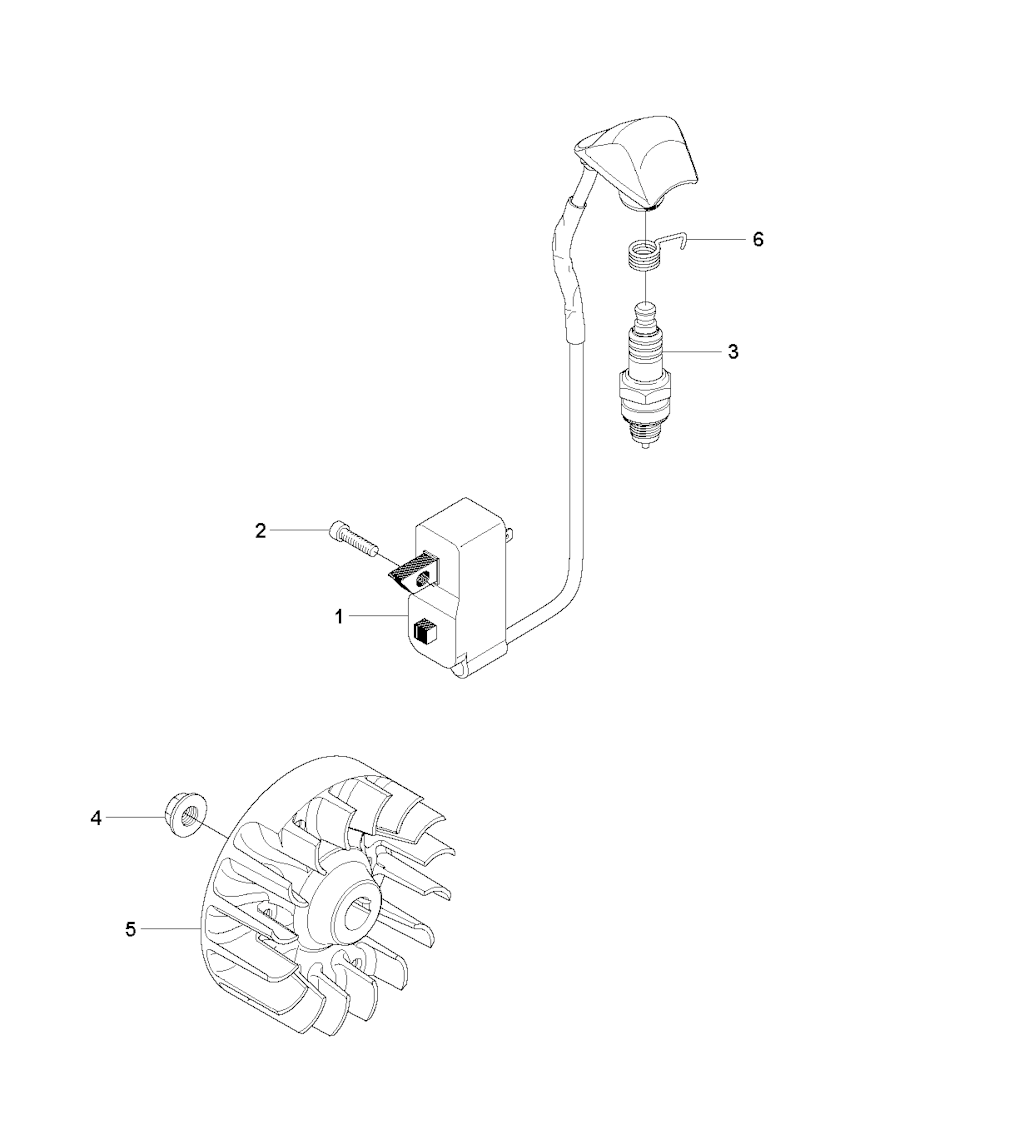 6
3
2
1
4
5