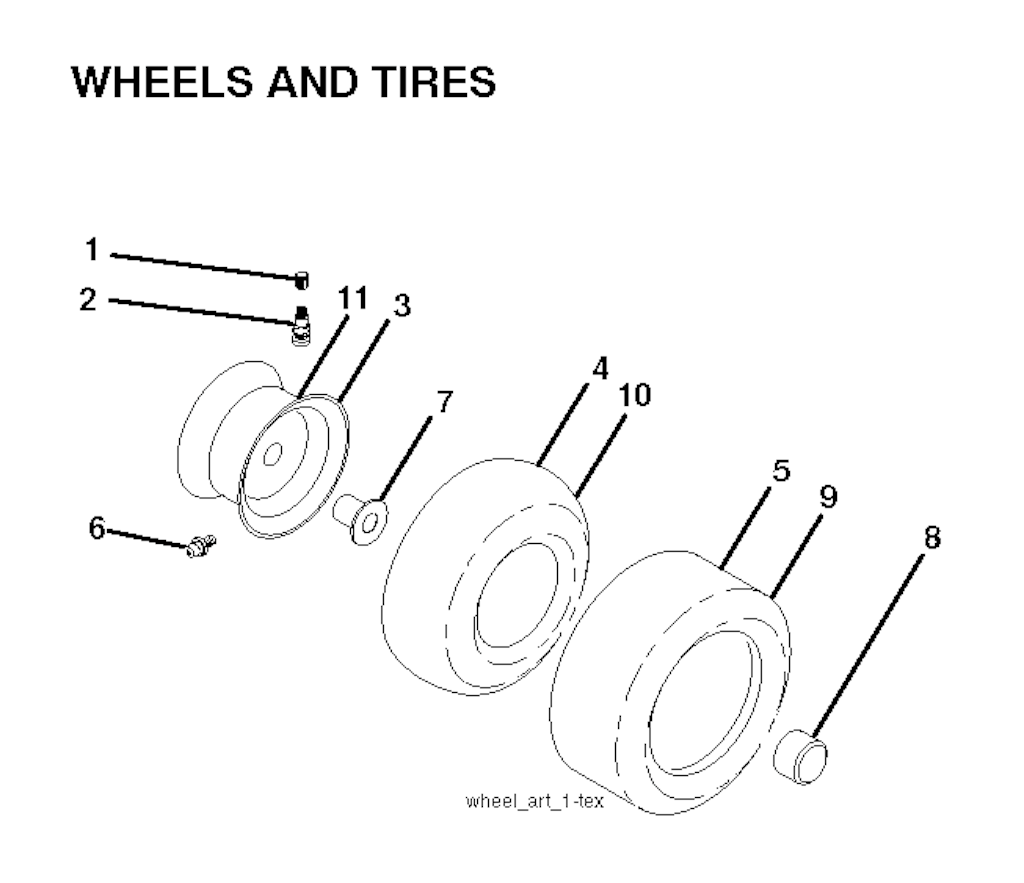 WHEELS AND TIRES

1
2
11
3
7
4
10
5
9
8
6

wheel_art_1-tex