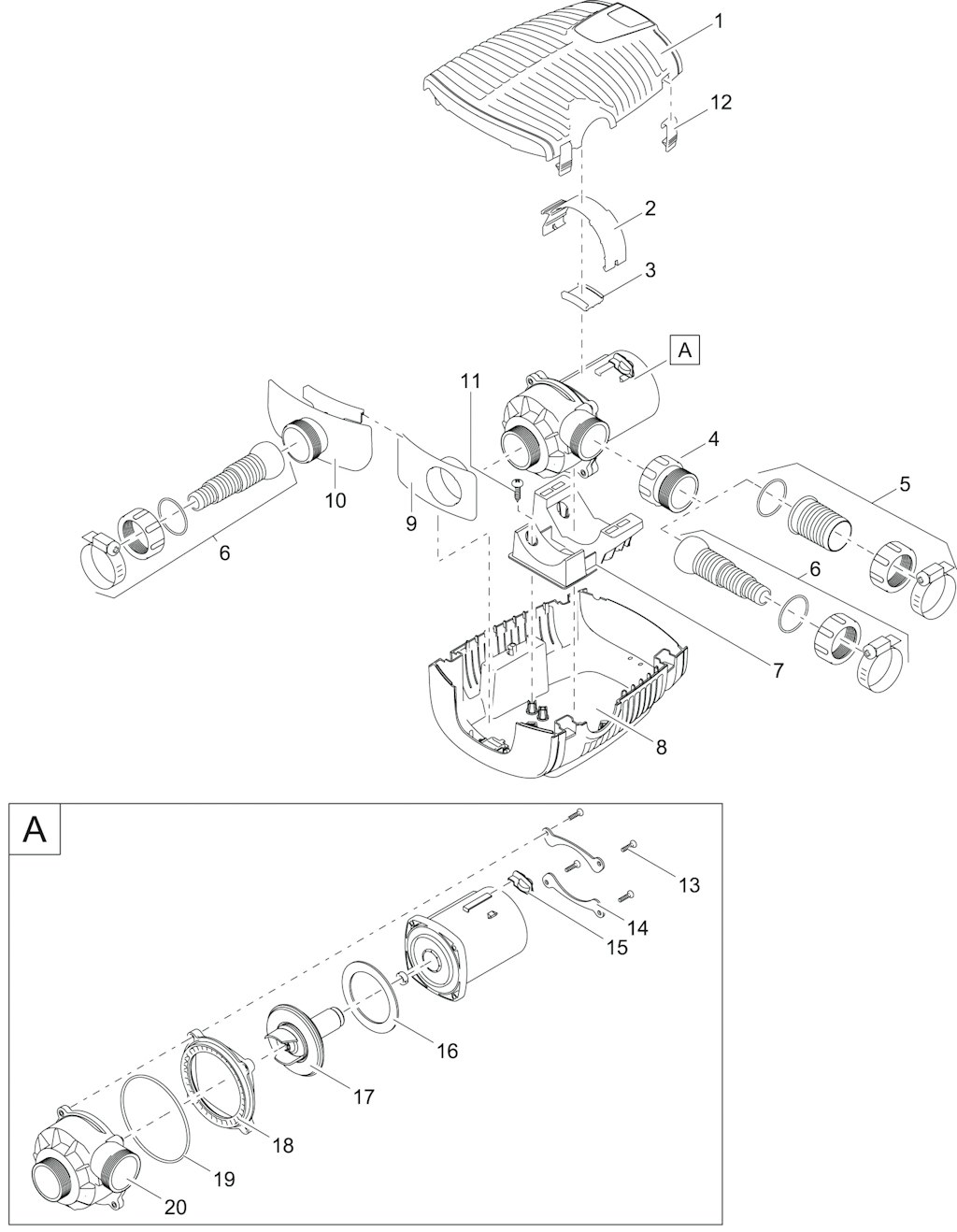 1
12
2
3
A
11
4
5
10
9
6
6
7
8

A
13
14
15
16
17
18
19
20