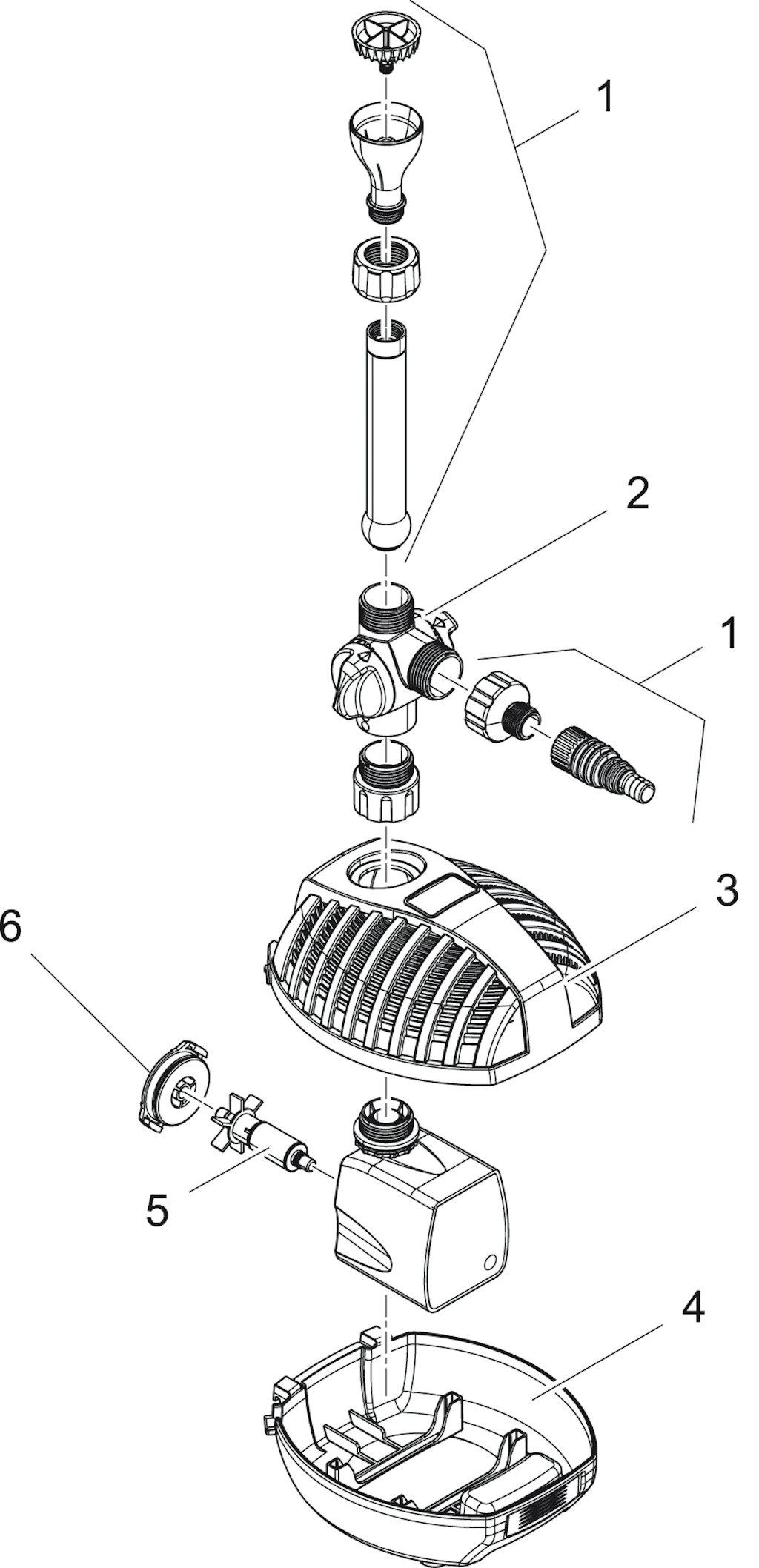 1

2

1

3

6

5

4