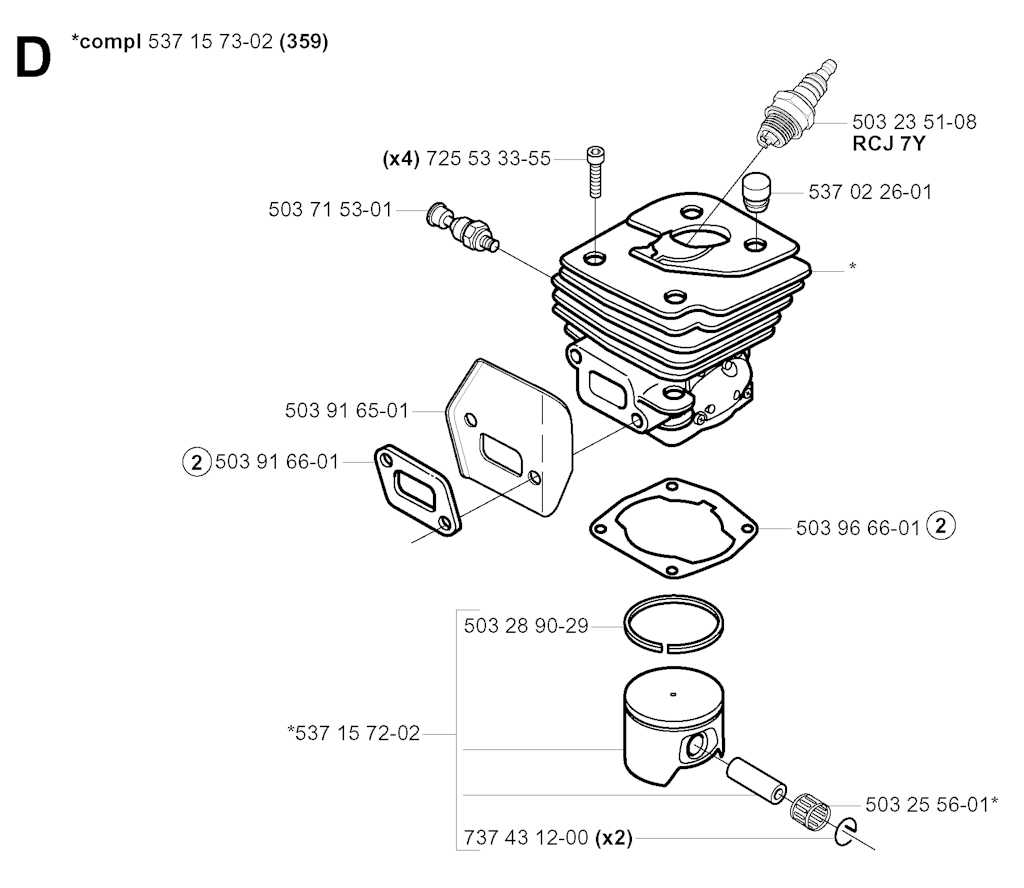 D *compl 537 15 73-02 (359)

503 23 51-08
RCJ 7Y

(x4) 725 53 33-55

537 02 26-01

503 71 53-01

*

503 91 65-01

2 503 91 66-01

503 96 66-01 2

503 28 90-29

*537 15 72-02

503 25 56-01*

737 43 12-00 (x2)