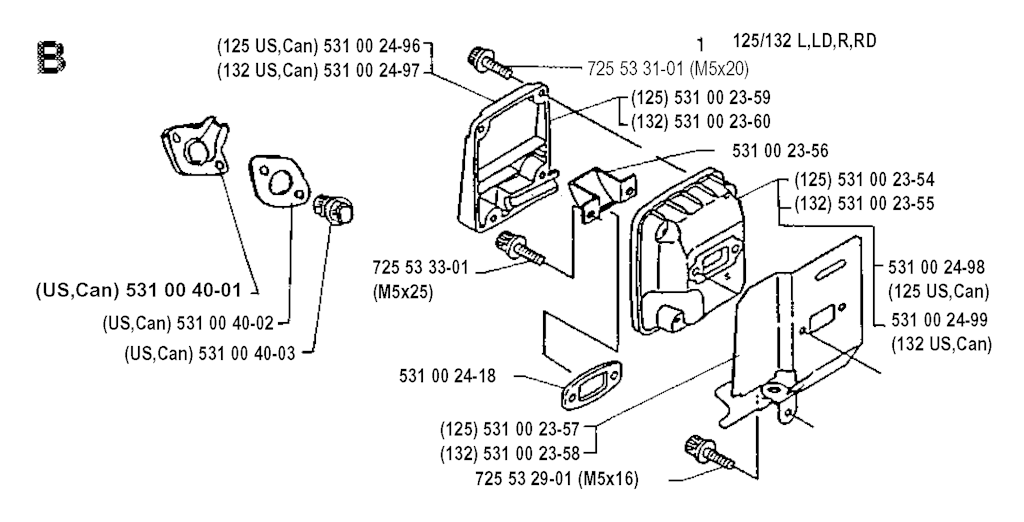 B

1 125/132 L,LD,R,RD

(125 US,Can) 531 00 24-96
(132 US,Can) 531 00 24-97

725 53 31-01 (M5x20)

(125) 531 00 23-59
(132) 531 00 23-60

531 00 23-56

(125) 531 00 23-54
(132) 531 00 23-55

725 53 33-01
(M5x25)

531 00 24-98
(125 US,Can)

531 00 24-99
(132 US,Can)

(US,Can) 531 00 40-01

(US,Can) 531 00 40-02

(US,Can) 531 00 40-03

531 00 24-18

(125) 531 00 23-57
(132) 531 00 23-58

725 53 29-01 (M5x16)