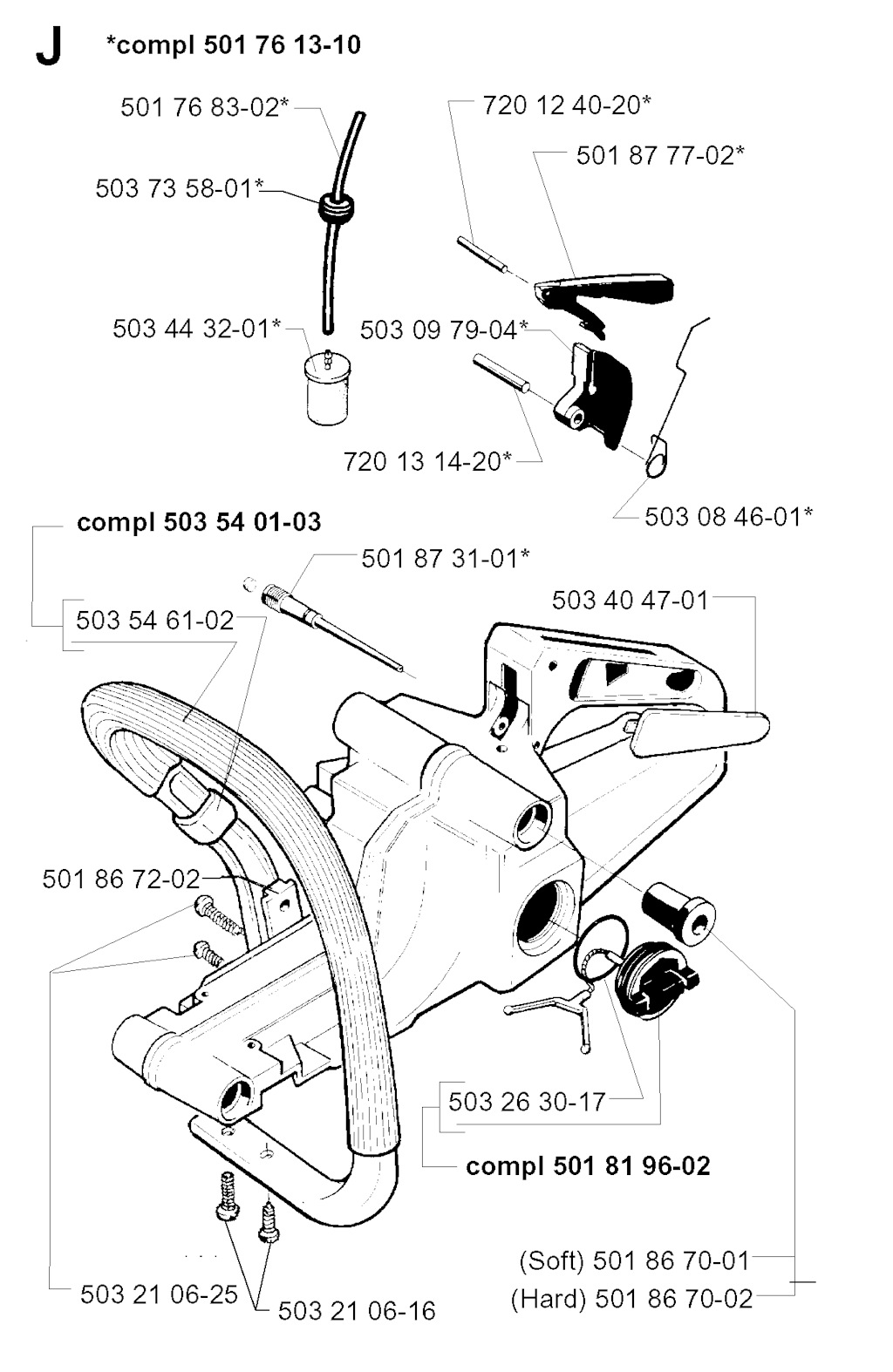 J *compl 501 76 13-10

501 76 83-02*
503 73 58-01*
503 44 32-01*
720 12 40-20*
501 87 77-02*
503 09 79-04*
720 13 14-20*
503 08 46-01*

compl 503 54 01-03
503 54 61-02
501 87 31-01*
503 40 47-01
501 86 72-02
503 26 30-17
compl 501 81 96-02
(Soft) 501 86 70-01
(Hard) 501 86 70-02
503 21 06-25
503 21 06-16