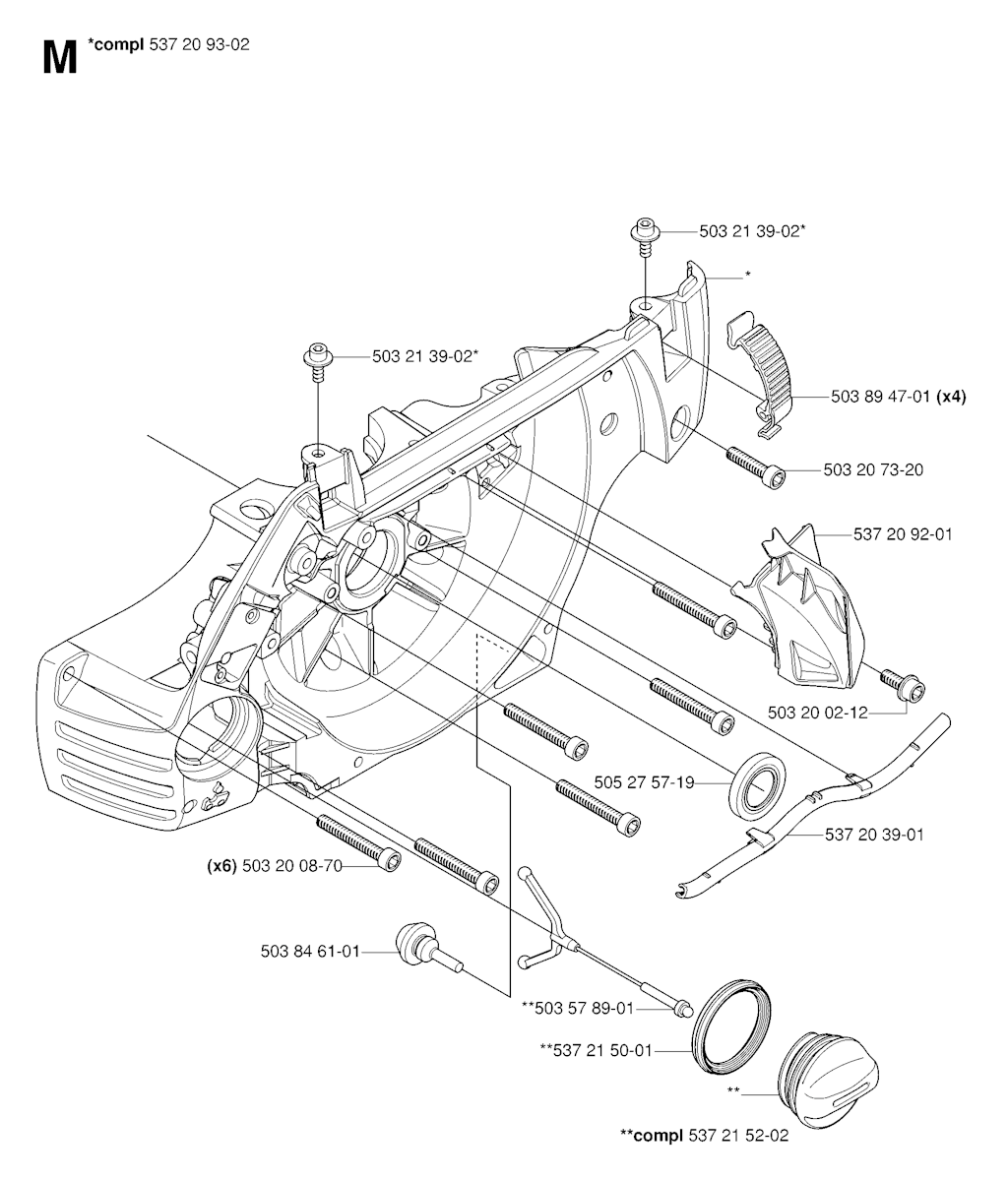 M *compl 537 20 93-02

503 21 39-02*

*

503 21 39-02*

503 89 47-01 (x4)

503 20 73-20

537 20 92-01

503 20 02-12

505 27 57-19

537 20 39-01

(x6) 503 20 08-70

503 84 61-01

**503 57 89-01

**537 21 50-01

**

**compl 537 21 52-02