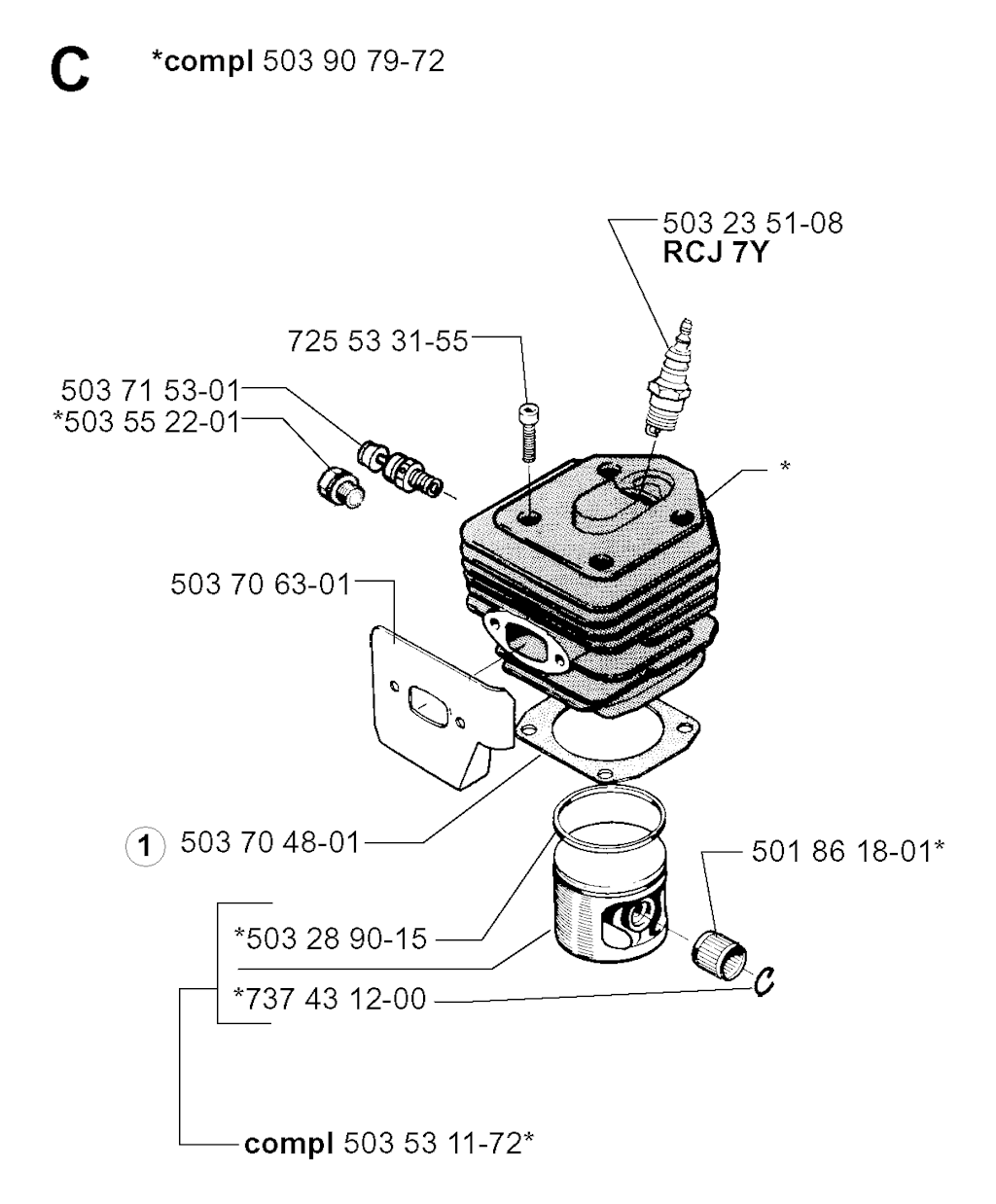 C *compl 503 90 79-72

503 23 51-08
RCJ 7Y

725 53 31-55

503 71 53-01
*503 55 22-01

*

503 70 63-01

1 503 70 48-01

501 86 18-01*

*503 28 90-15

*737 43 12-00

compl 503 53 11-72*