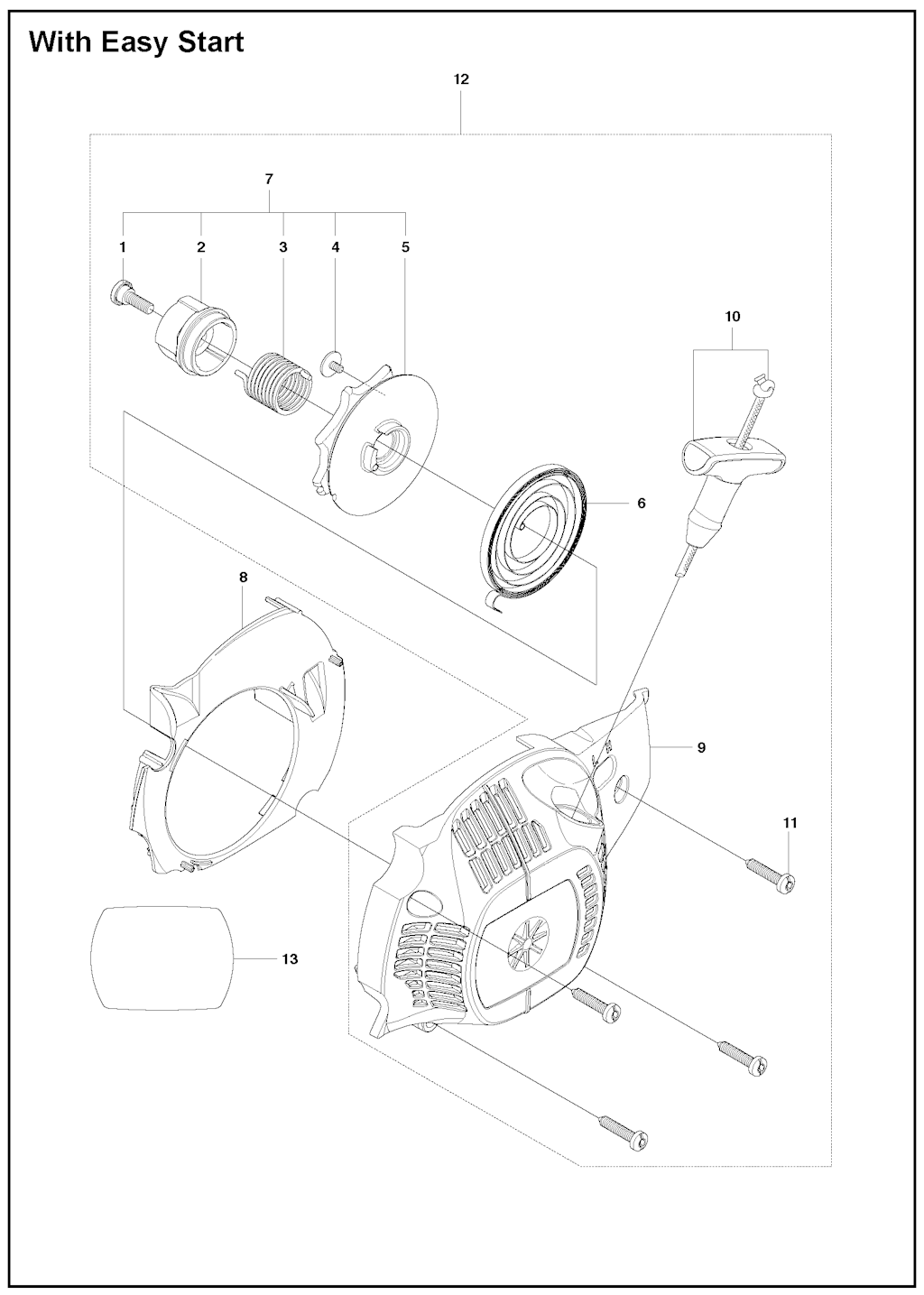 With Easy Start

12

7

1
2
3
4
5

10

6

8

9

11

13