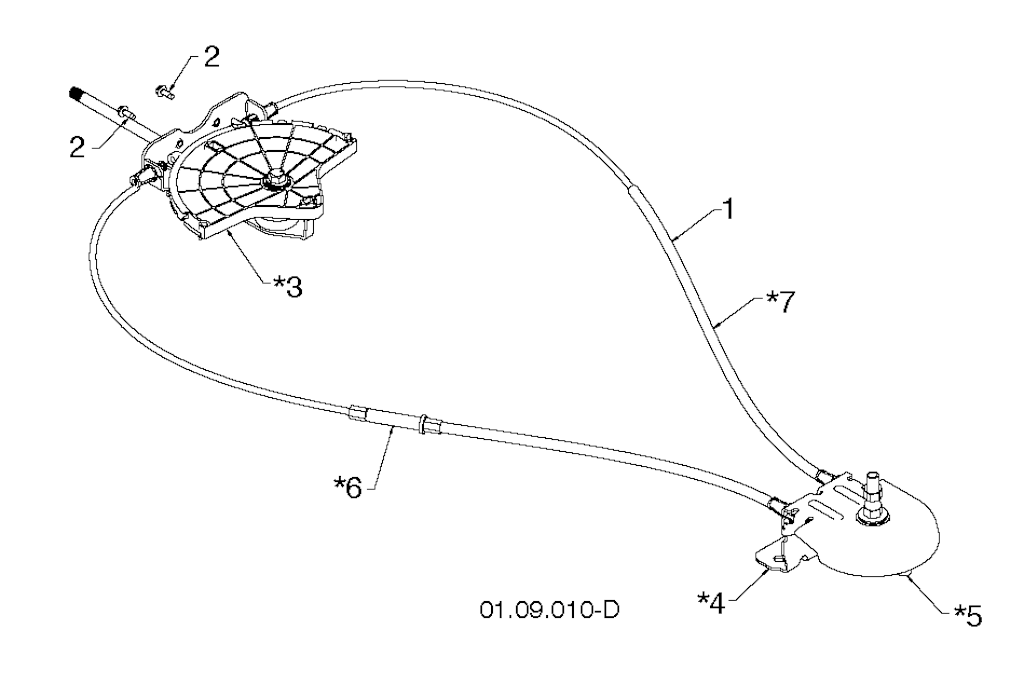 2
2
*3
1
*7
*6
*4
*5
01.09.010-D