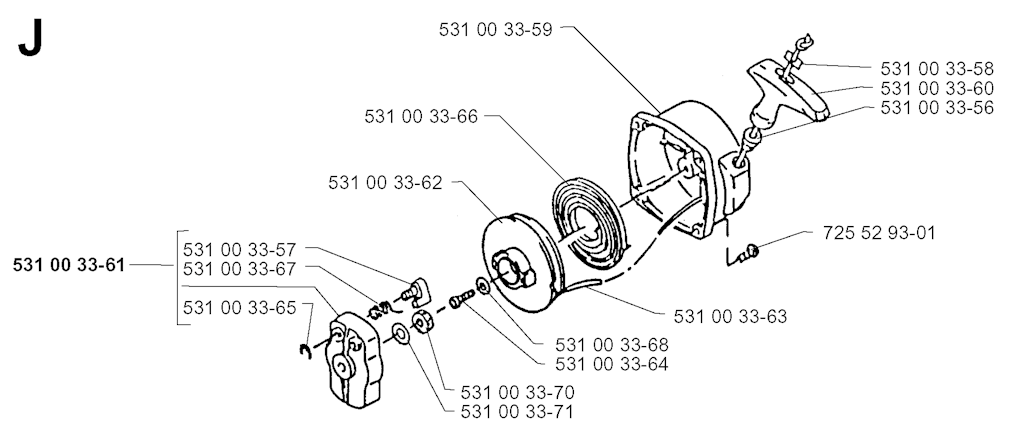 J

531 00 33-59

531 00 33-58
531 00 33-60
531 00 33-56

531 00 33-66

531 00 33-62

725 52 93-01

531 00 33-61

531 00 33-57
531 00 33-67

531 00 33-65

531 00 33-63

531 00 33-68
531 00 33-64

531 00 33-70
531 00 33-71