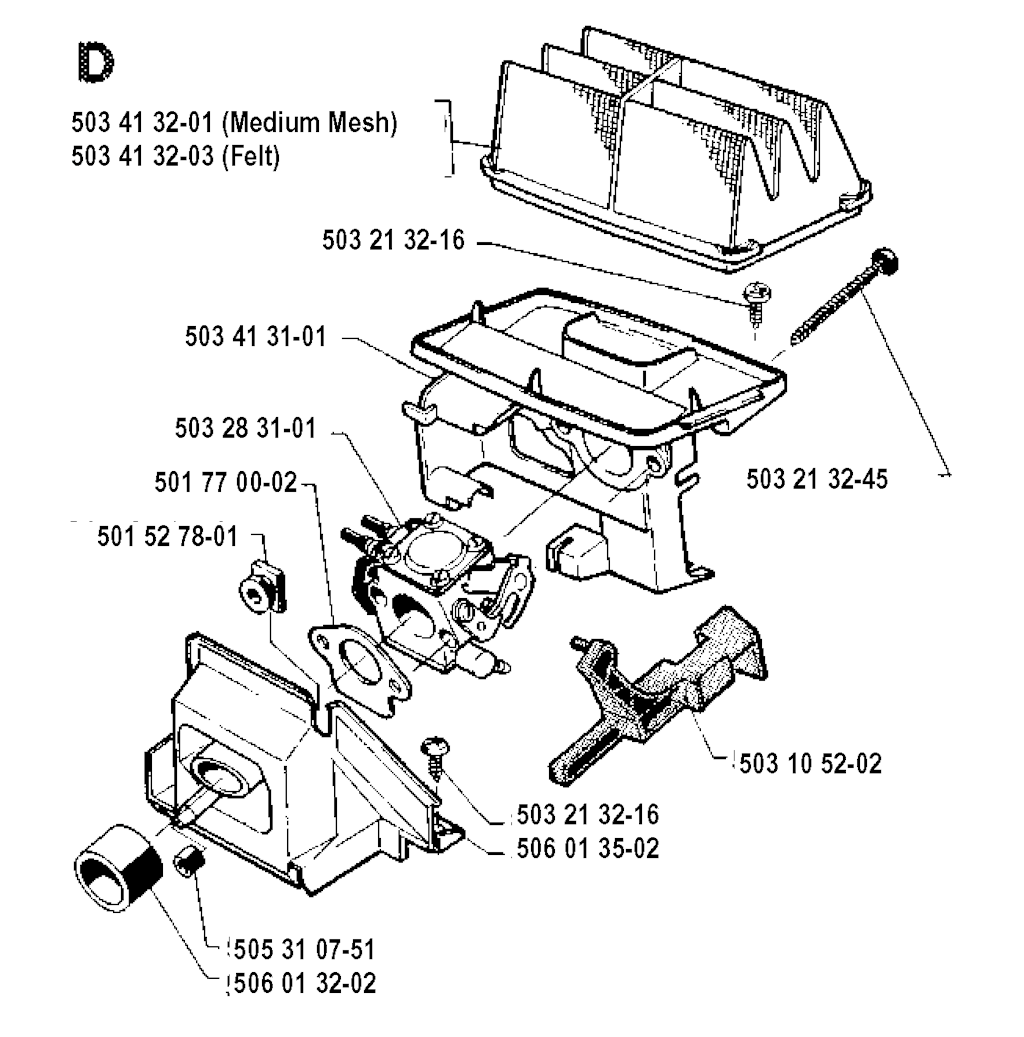 D

503 41 32-01 (Medium Mesh)
503 41 32-03 (Felt)

503 21 32-16

503 41 31-01

503 28 31-01

501 77 00-02

501 52 78-01

503 21 32-45

503 10 52-02

503 21 32-16

506 01 35-02

505 31 07-51

506 01 32-02