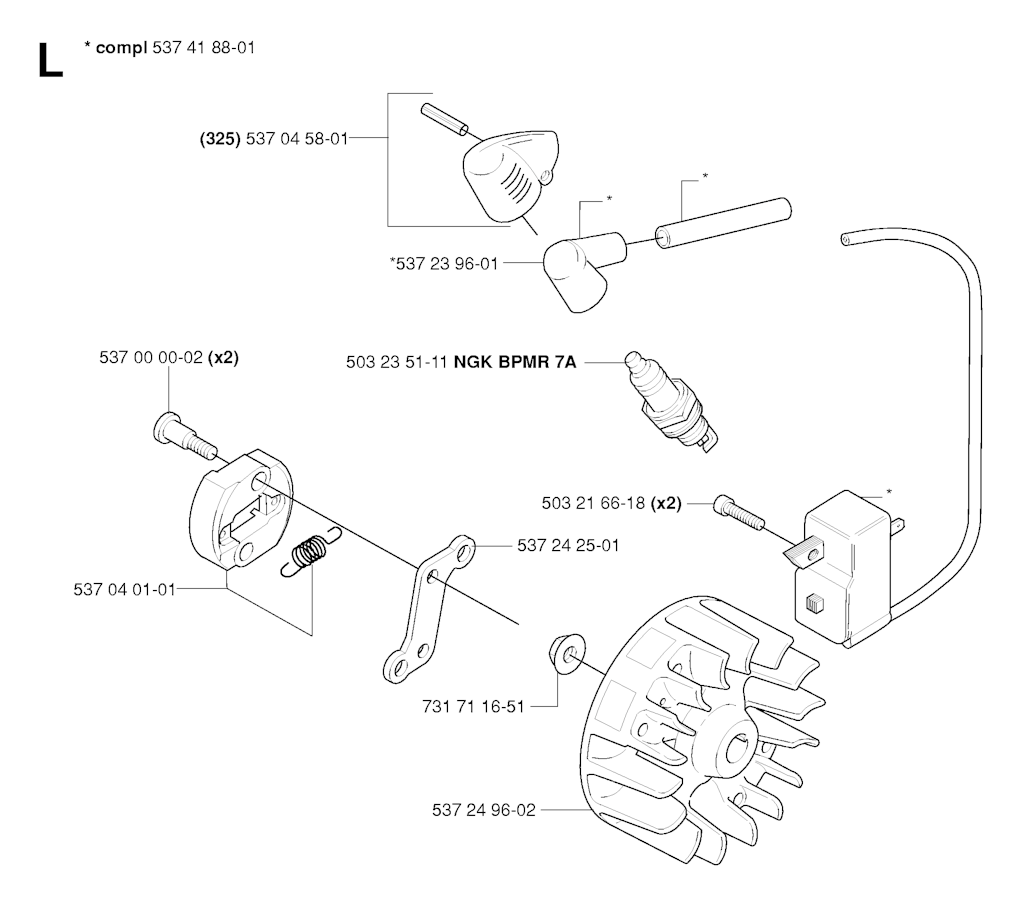 L

* compl 537 41 88-01

(325) 537 04 58-01

*

*

*537 23 96-01

537 00 00-02 (x2)

503 23 51-11 NGK BPMR 7A

503 21 66-18 (x2)

*

537 24 25-01

537 04 01-01

731 71 16-51

537 24 96-02