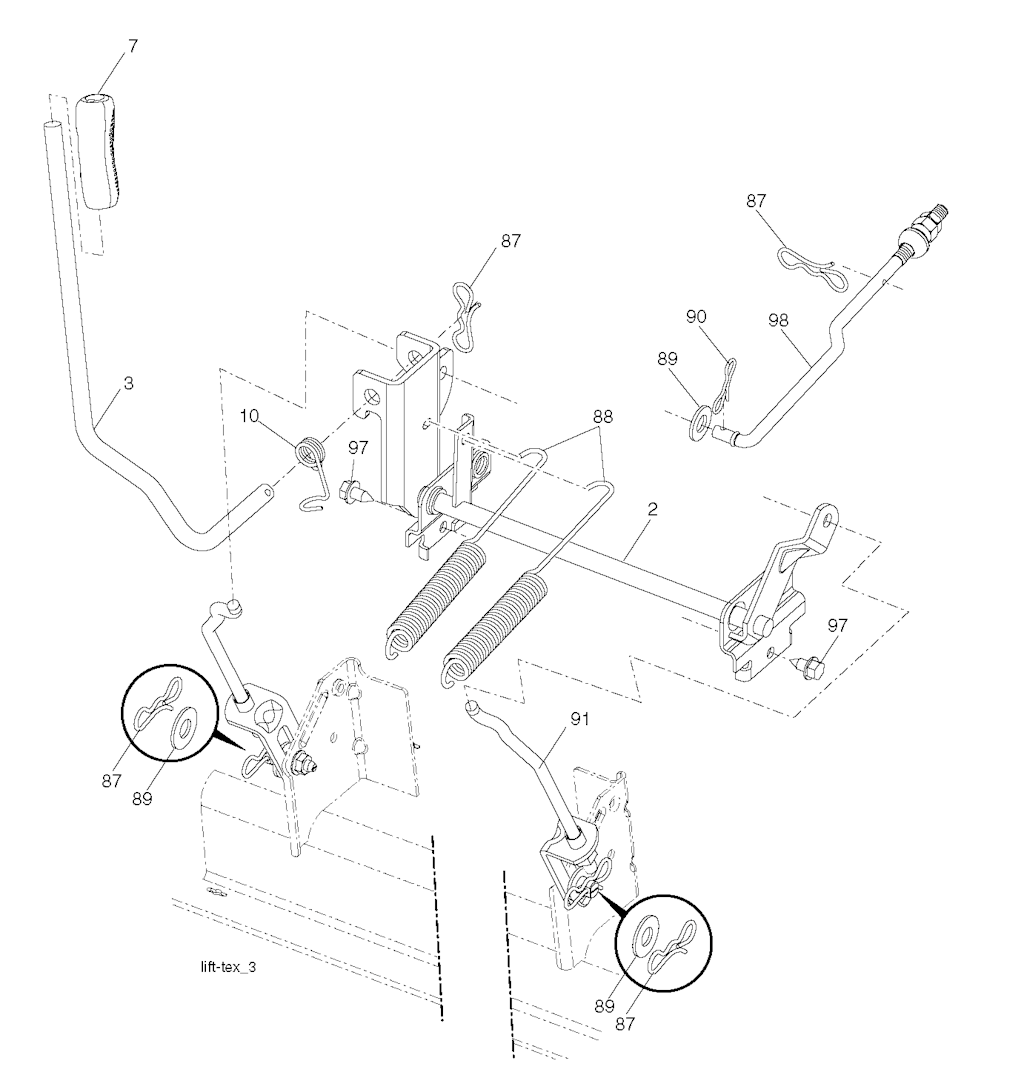 7

87

87

90

98

89

3

10

97

88

2

97

91

87

89

lift-tex_3

89

87