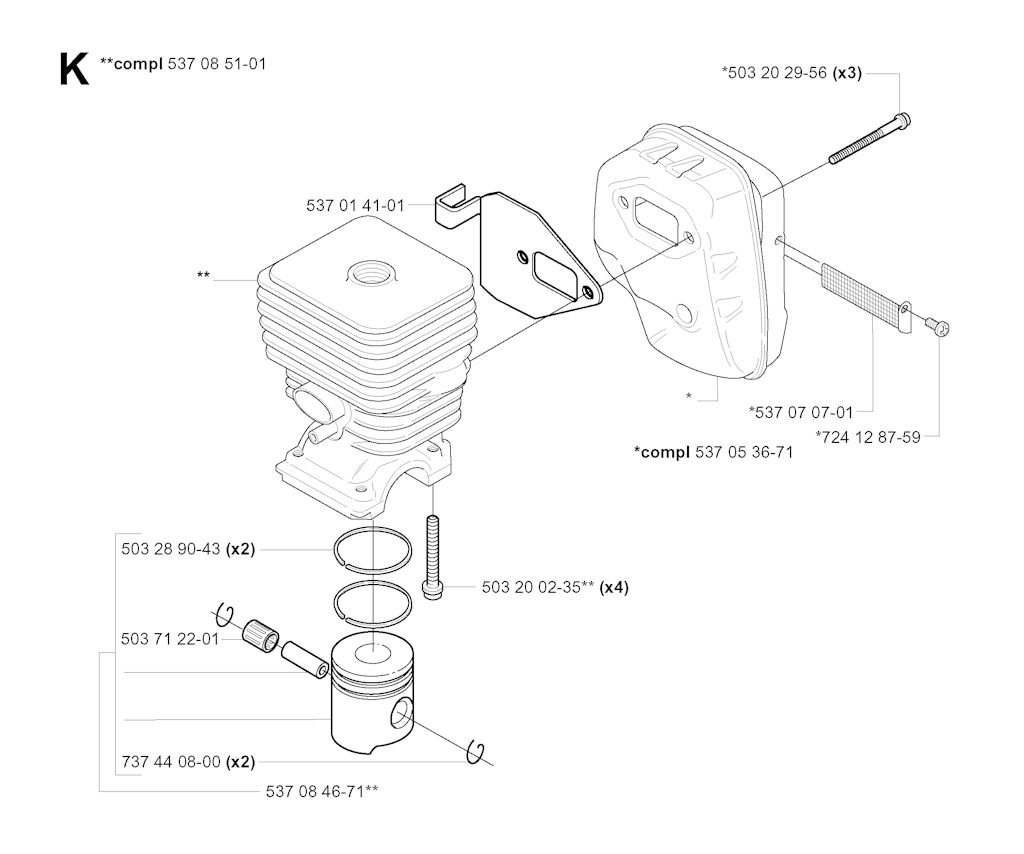 K **compl 537 08 51-01

*503 20 29-56 (x3)

537 01 41-01

**

*

*537 07 07-01

*724 12 87-59

*compl 537 05 36-71

503 28 90-43 (x2)

503 20 02-35** (x4)

503 71 22-01

737 44 08-00 (x2)

537 08 46-71**