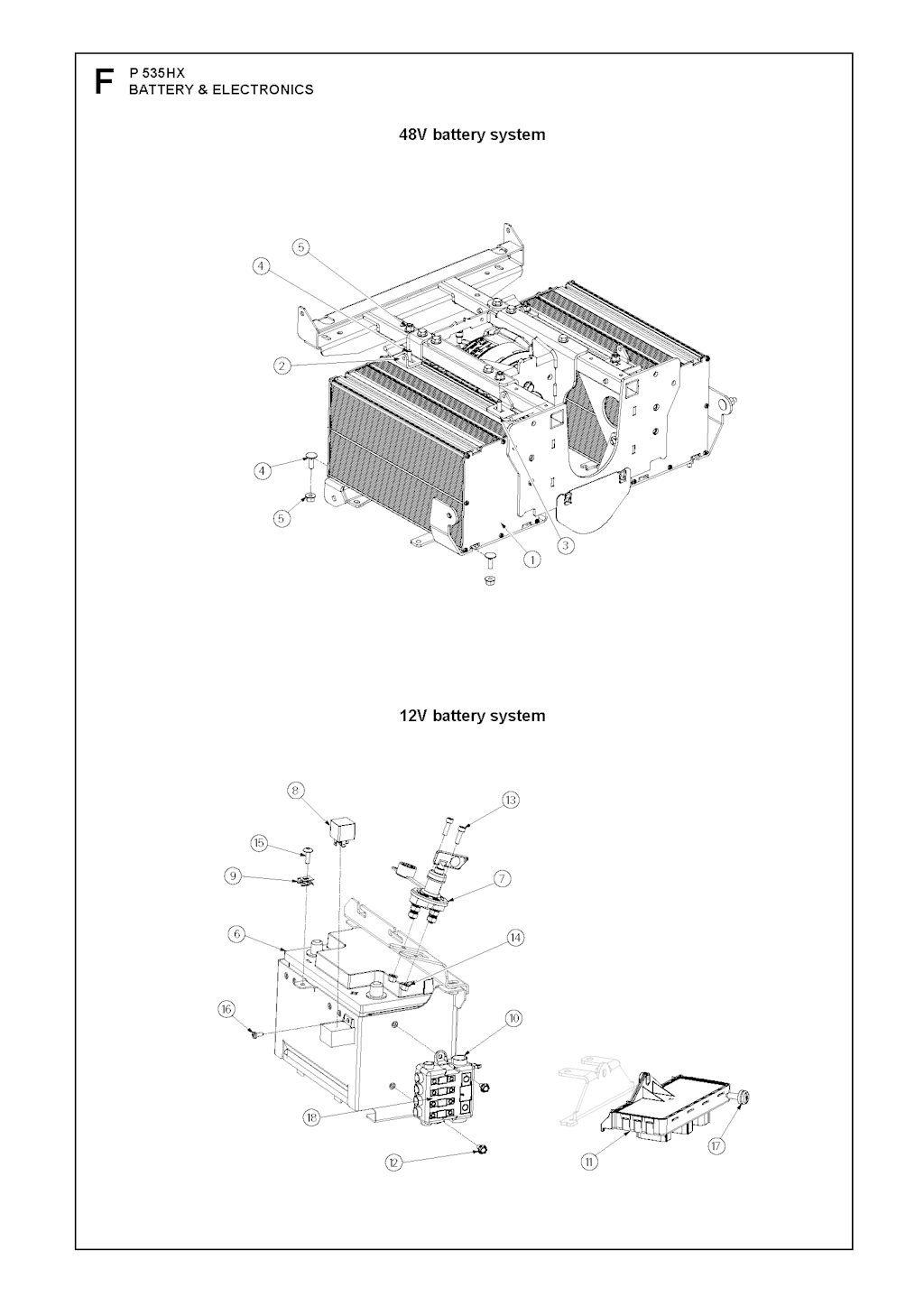 F P 535HX
BATTERY & ELECTRONICS

48V battery system

5
4
2
4
5
1
3

12V battery system

8
13
15
9
7
6
14
16
10
18
12
11
17