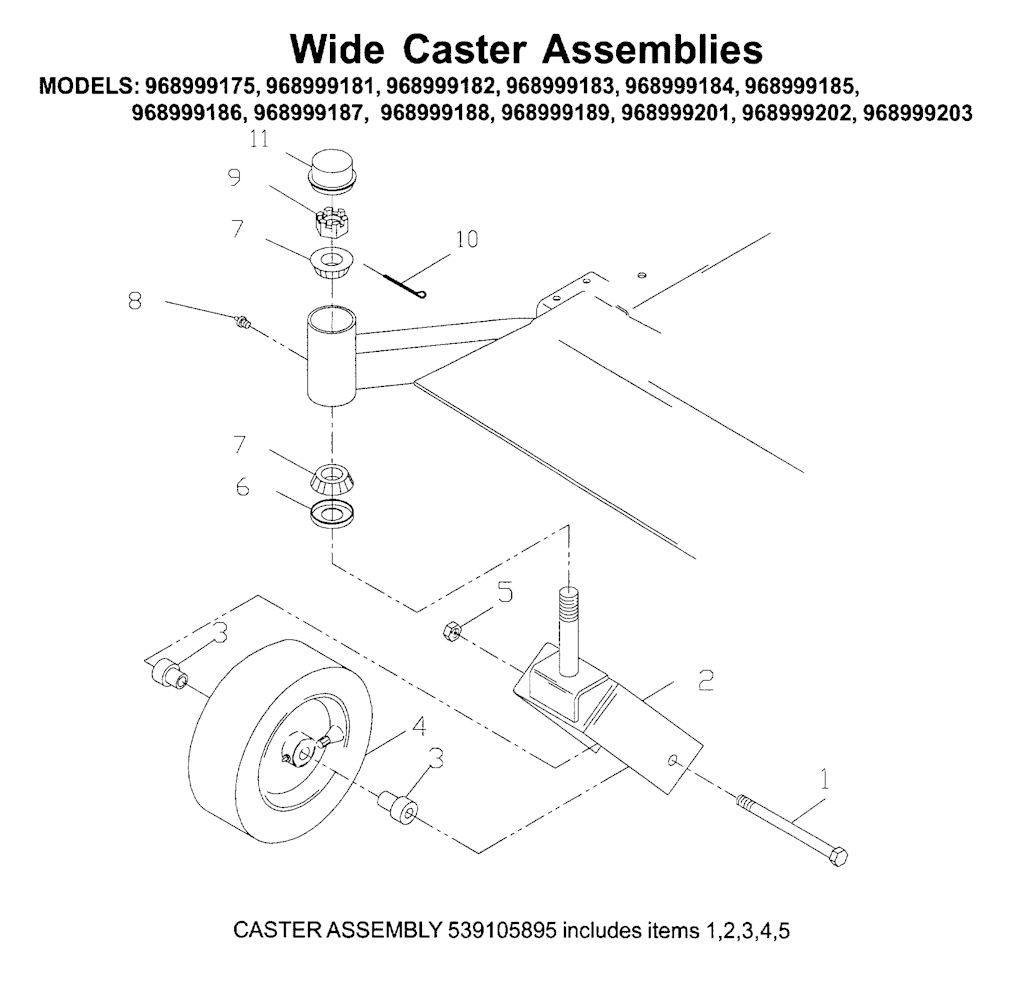 Wide Caster Assemblies

MODELS: 968999175, 968999181, 968999182, 968999183, 968999184, 968999185, 968999186, 968999187, 968999188, 968999189, 968999201, 968999202, 968999203

11
9
7
10
8
7
6
5
3
2
4
3
1

CASTER ASSEMBLY 539105895 includes items 1,2,3,4,5