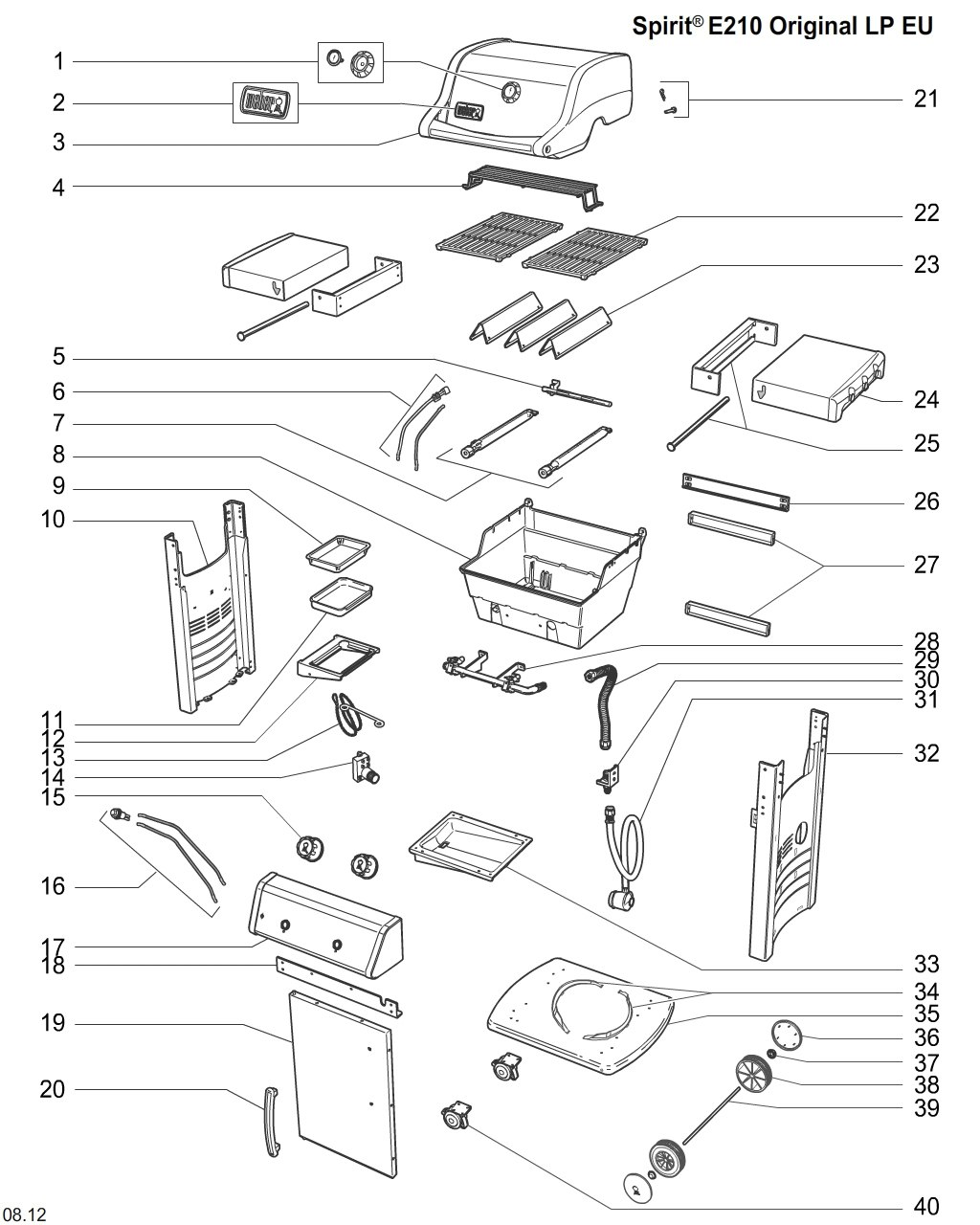 Spirit® E210 Original LP EU

1
2
3
4
5
6
7
8
9
10
11
12
13
14
15
16
17
18
19
20

21
22
23
24
25
26
27
28
29
30
31
32
33
34
35
36
37
38
39
40

08.12