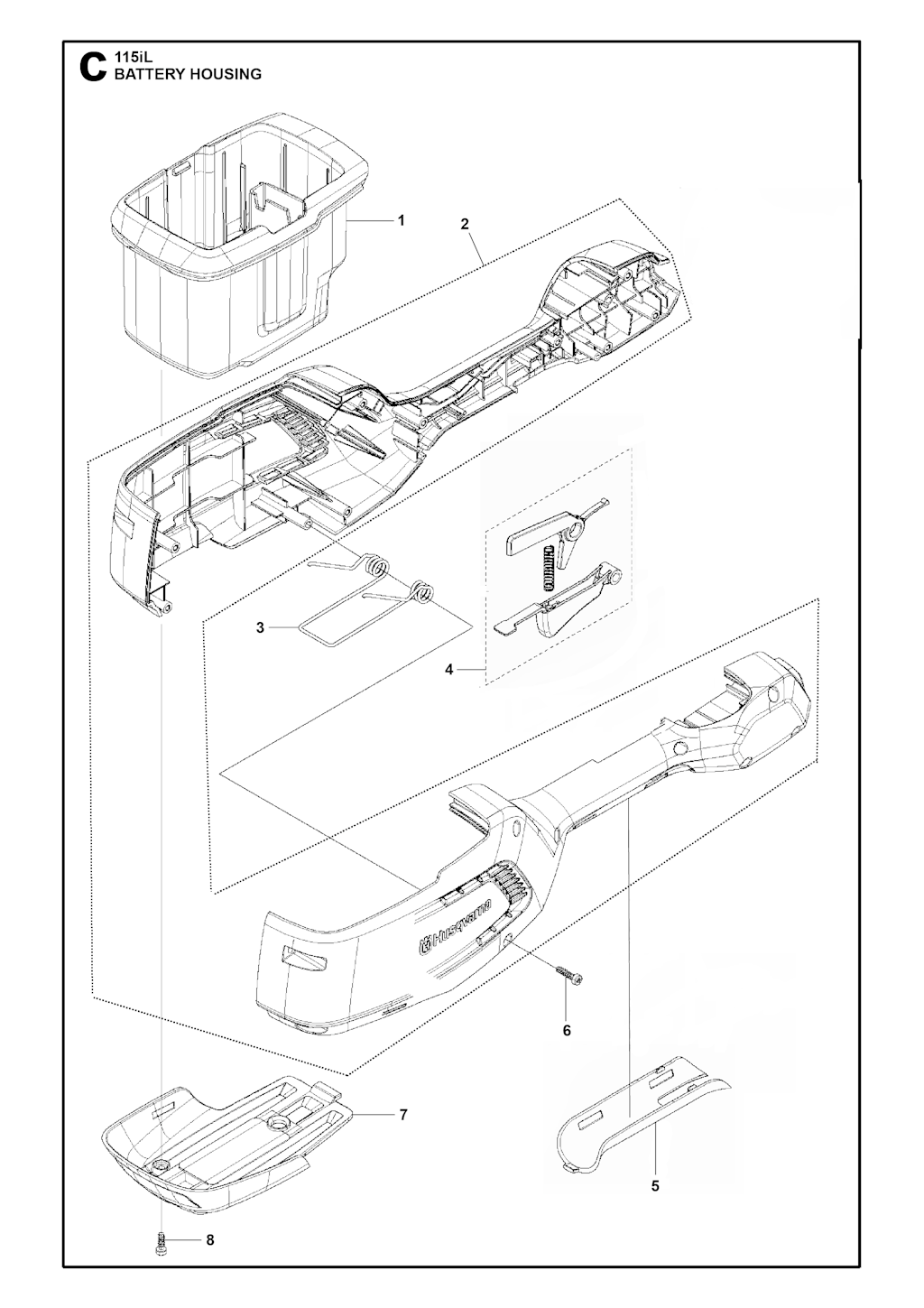 C 115iL
BATTERY HOUSING

1

2

3

4

Husqvarna

6

7

5

8