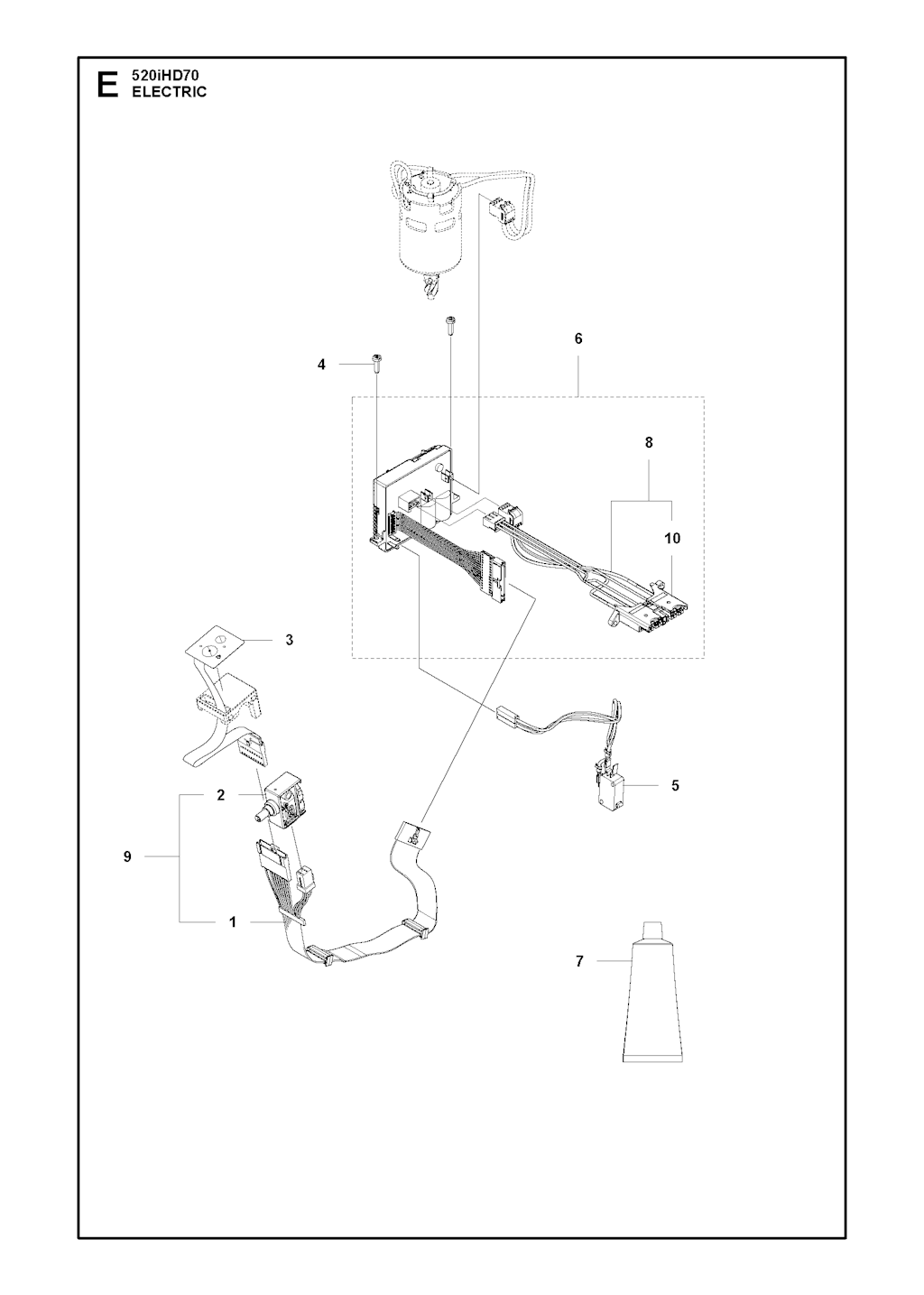 E 520iHD70
ELECTRIC

6

4

8

10

3

5

2

9

1

7