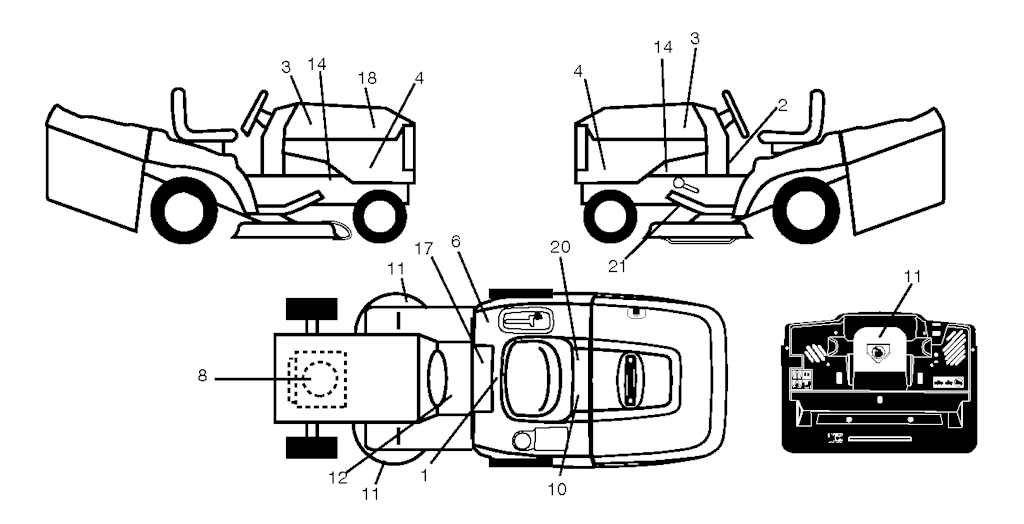 3
14
18
4
4
14
3
2
21
11
17
6
20
8
12
11
1
10
11