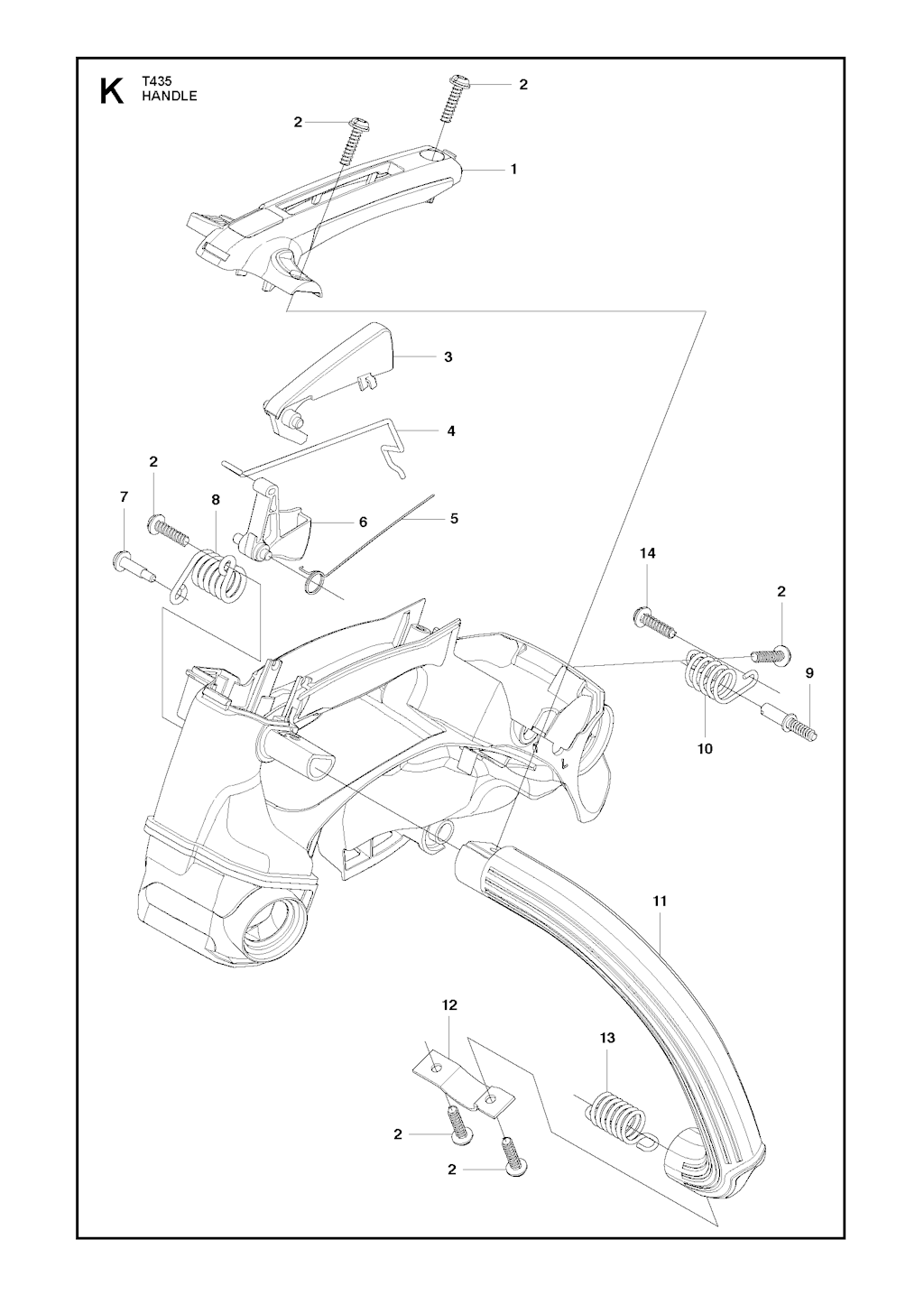 K
T435
HANDLE

2
2
1
3
4
2
7
8
6
5
14
2
9
10
11
12
13
2
2