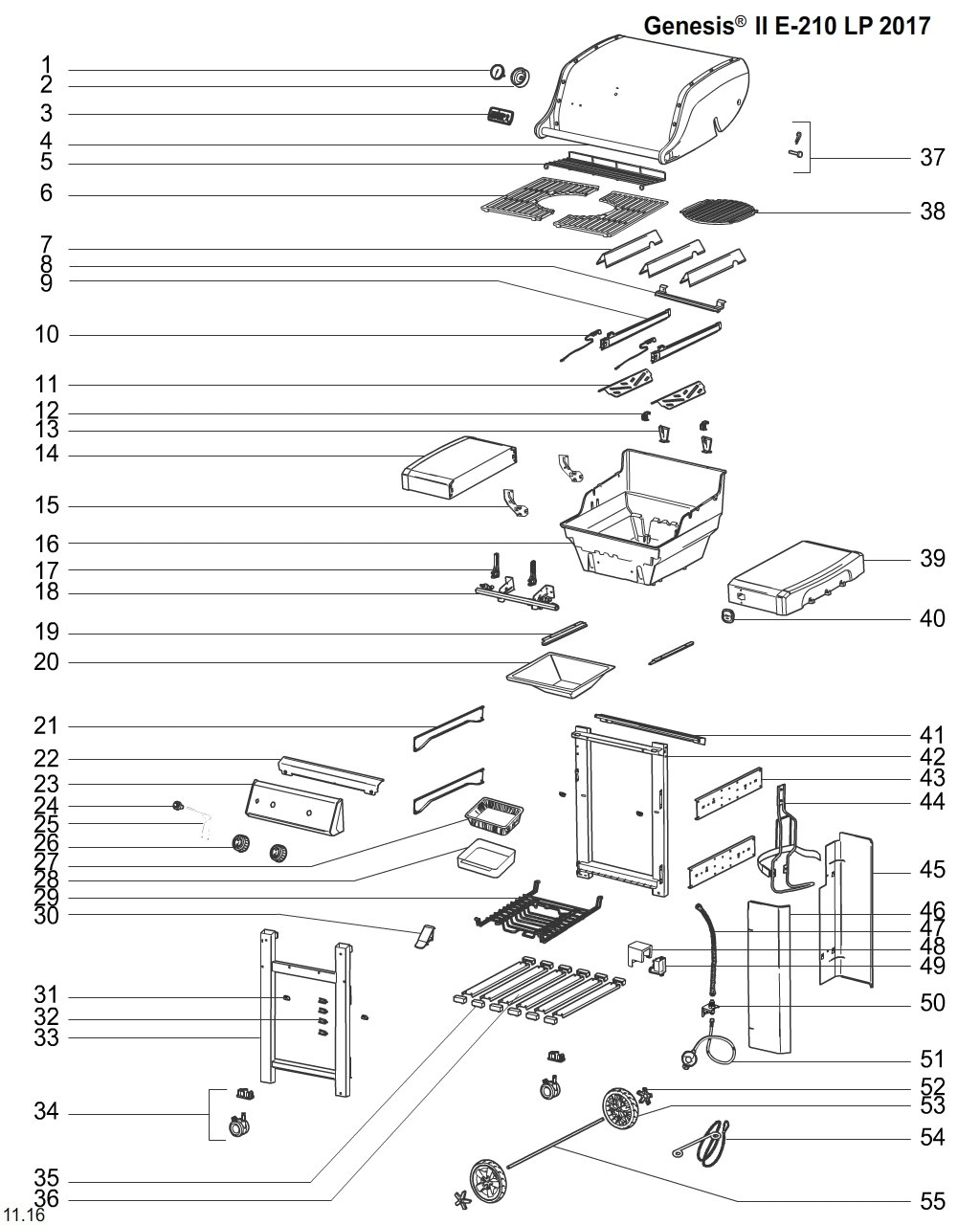 Genesis® II E-210 LP 2017

1
2
3
4
5
6
7
8
9
10
11
12
13
14
15
16
17
18
19
20
21
22
23
24
25
26
27
28
29
30
31
32
33
34
35
36

37
38
39
40
41
42
43
44
45
46
47
48
49
50
51
52
53
54
55

11.16