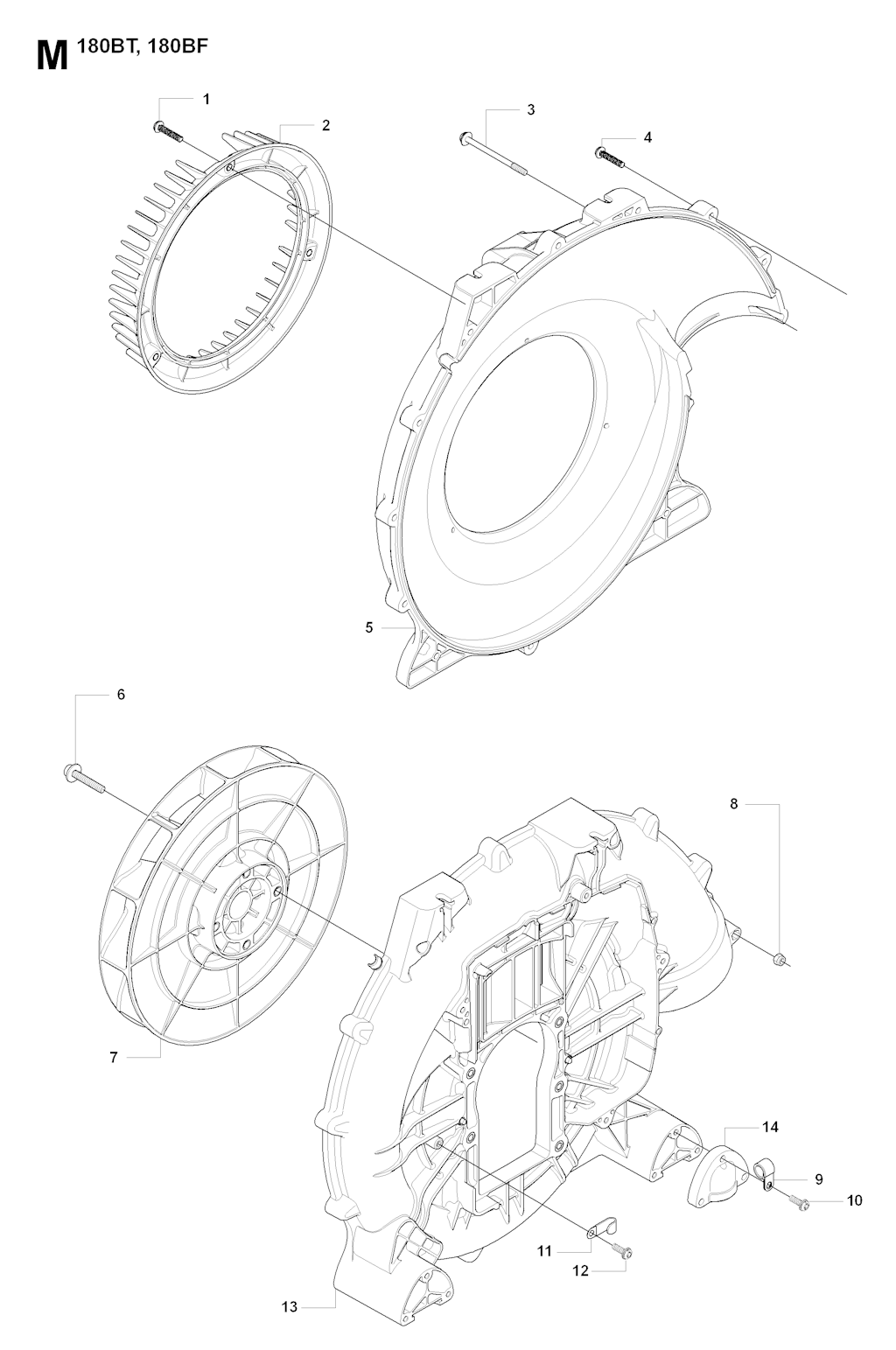 M 180BT, 180BF

1
2
3
4
5
6
7
8
14
9
10
11
12
13