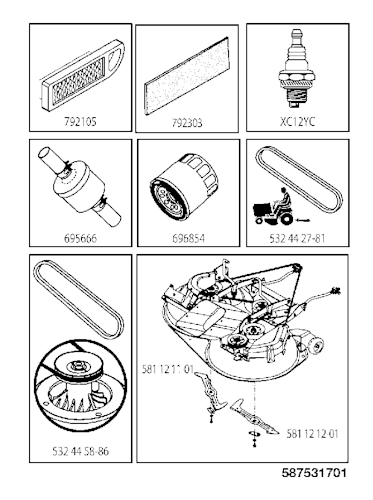 792105

792303

XC12YC

695666

696854

532 44 27-81

532 44 58-86

581 12 11 01

581 12 12 01

587531701