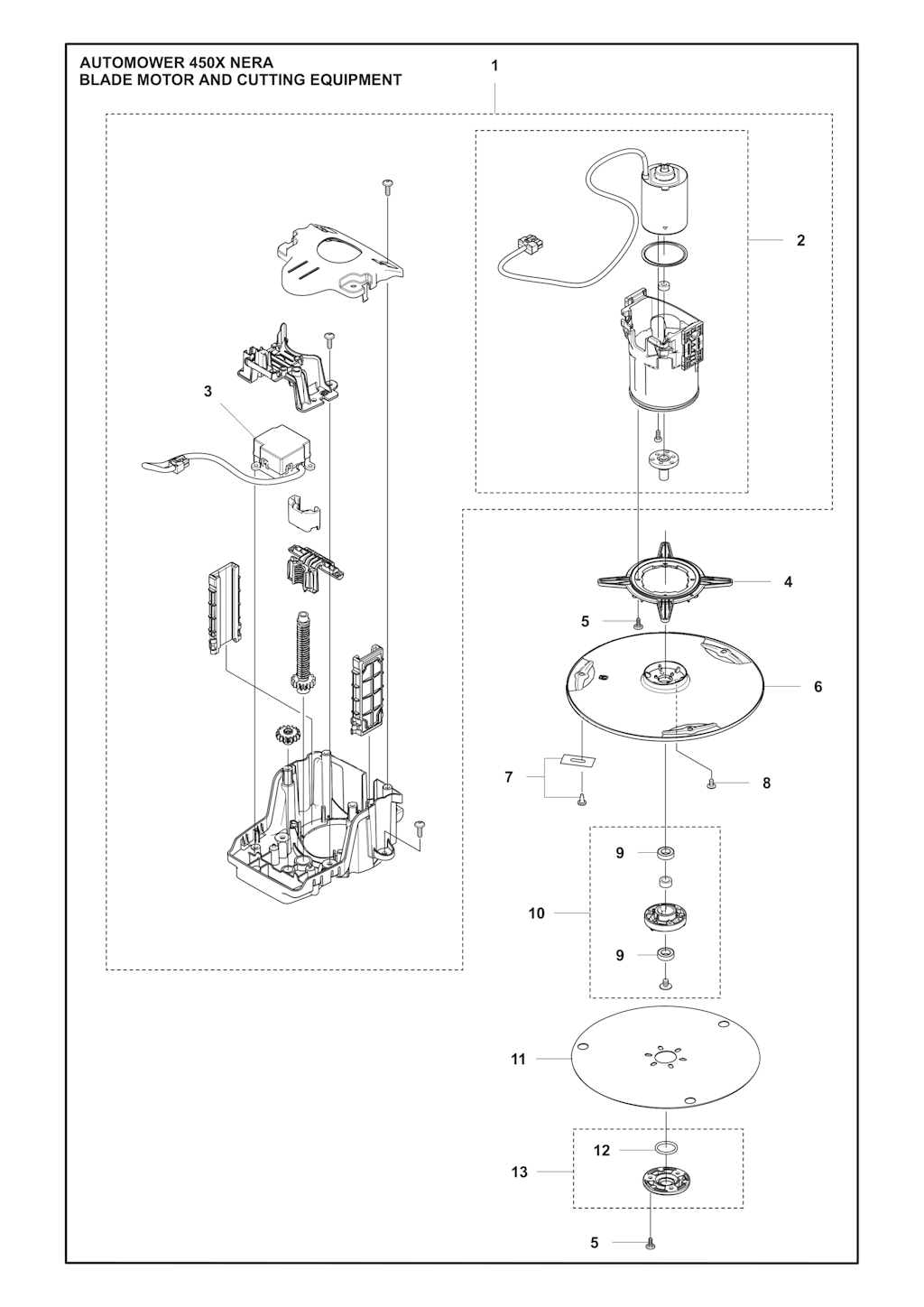 AUTOMOWER 450X NERA
BLADE MOTOR AND CUTTING EQUIPMENT

1
2
3
4
5
6
7
8
9
10
9
11
12
13
5