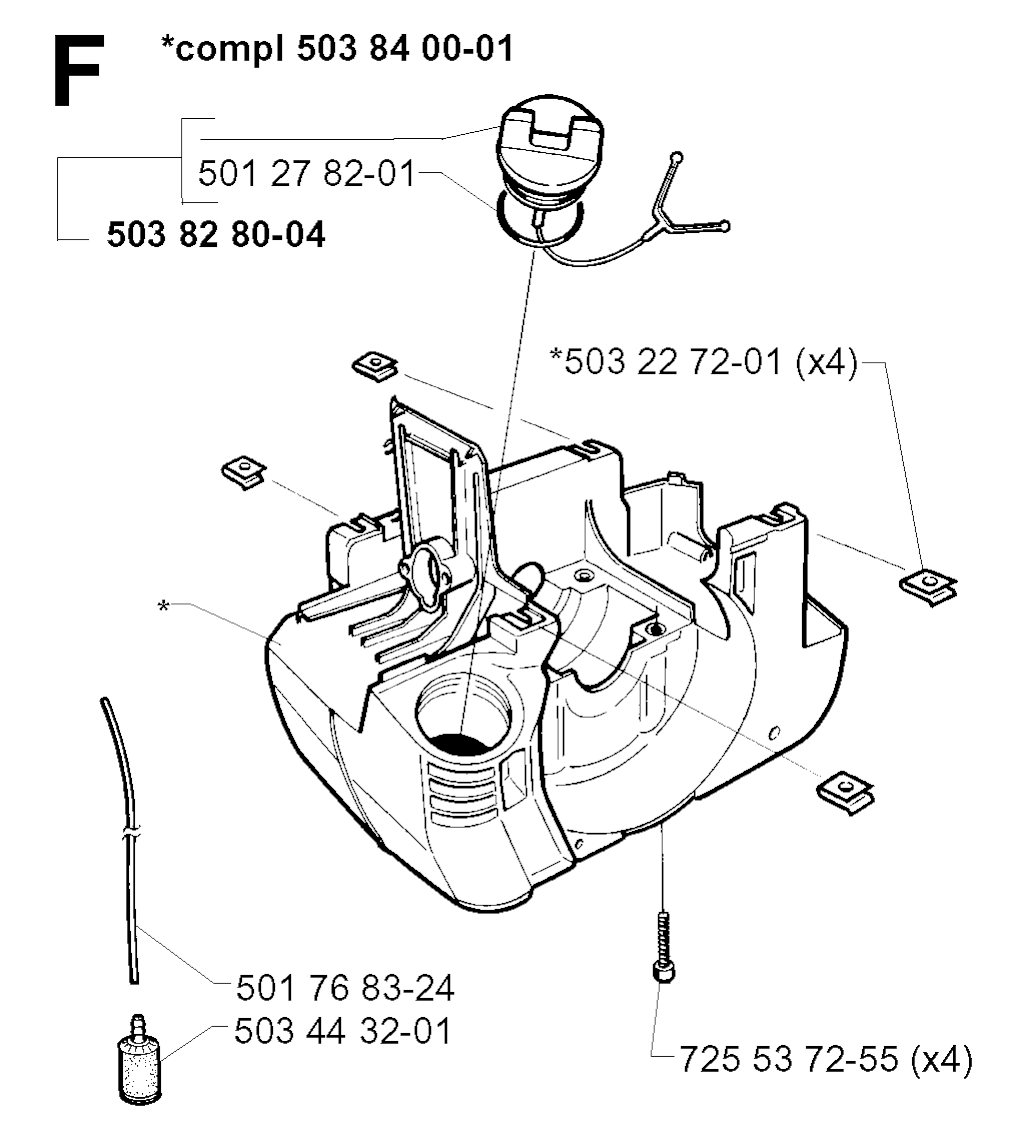 F *compl 503 84 00-01

501 27 82-01

503 82 80-04

*503 22 72-01 (x4)

*

501 76 83-24

503 44 32-01

725 53 72-55 (x4)